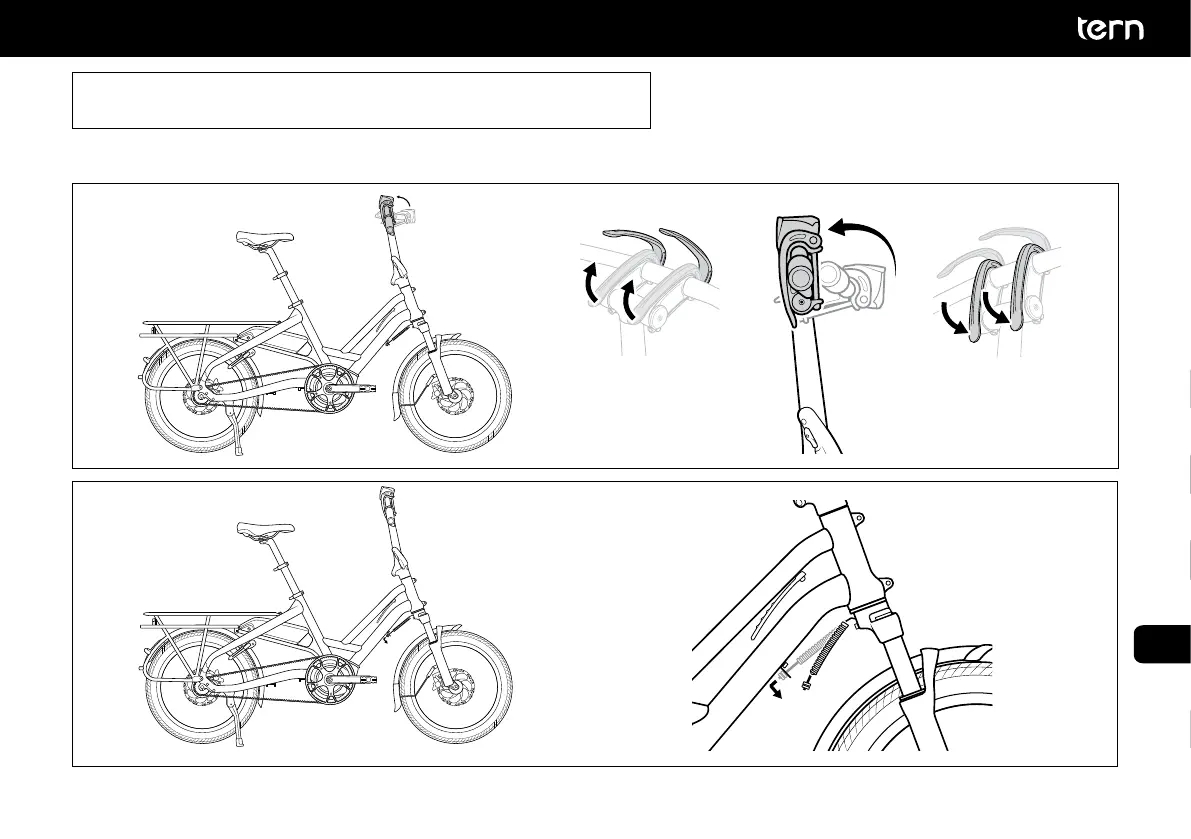 tern