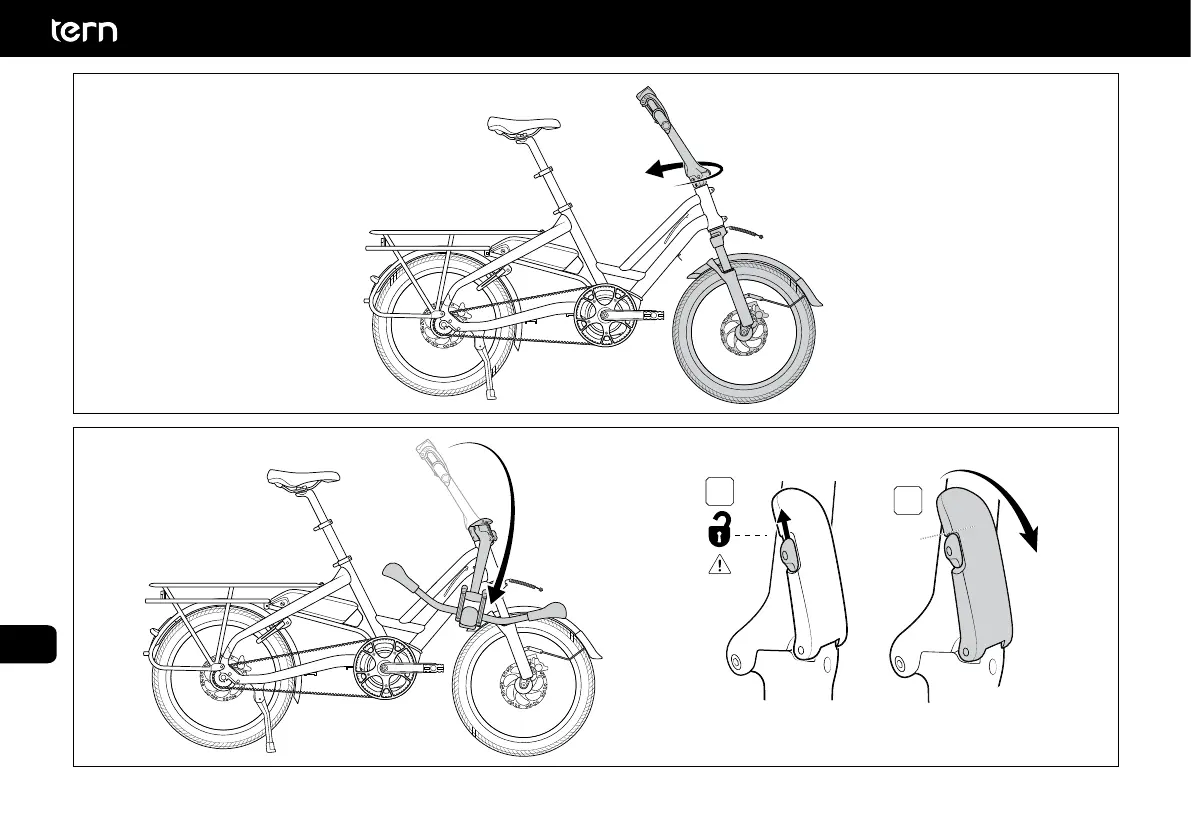 tern