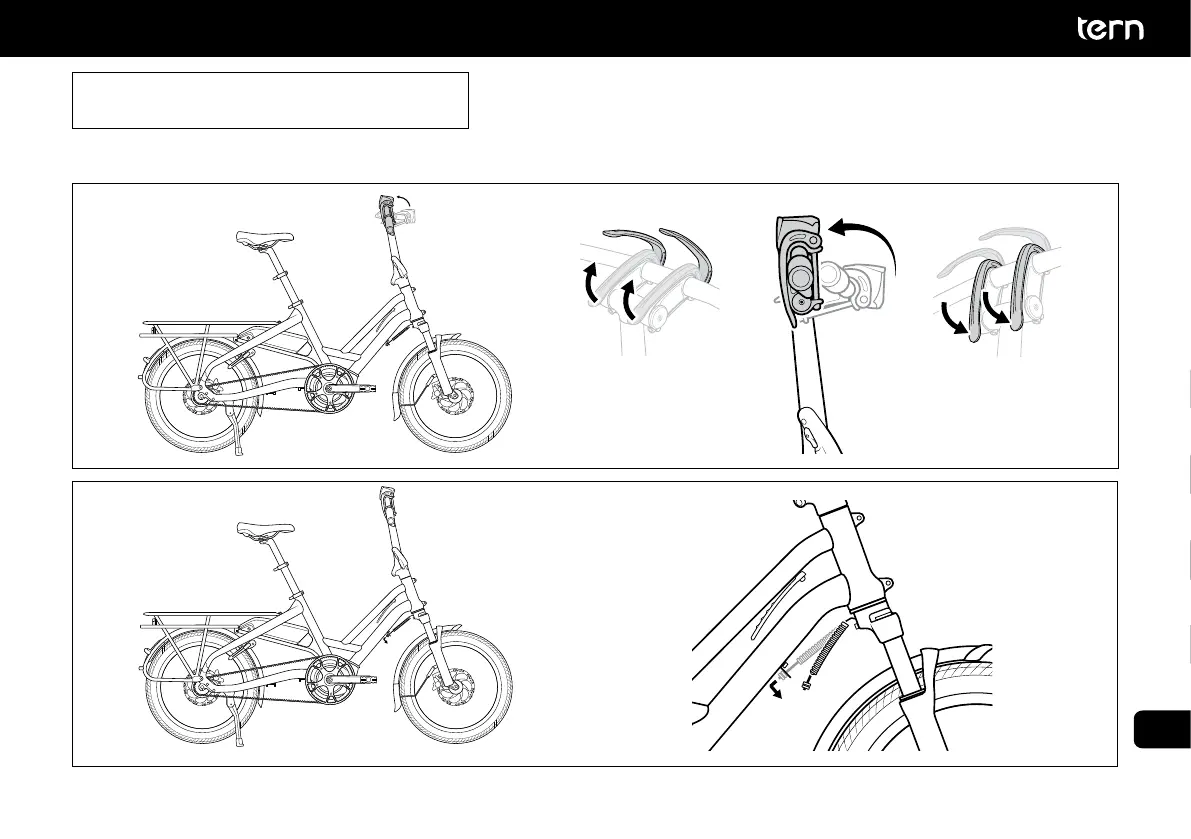 tern