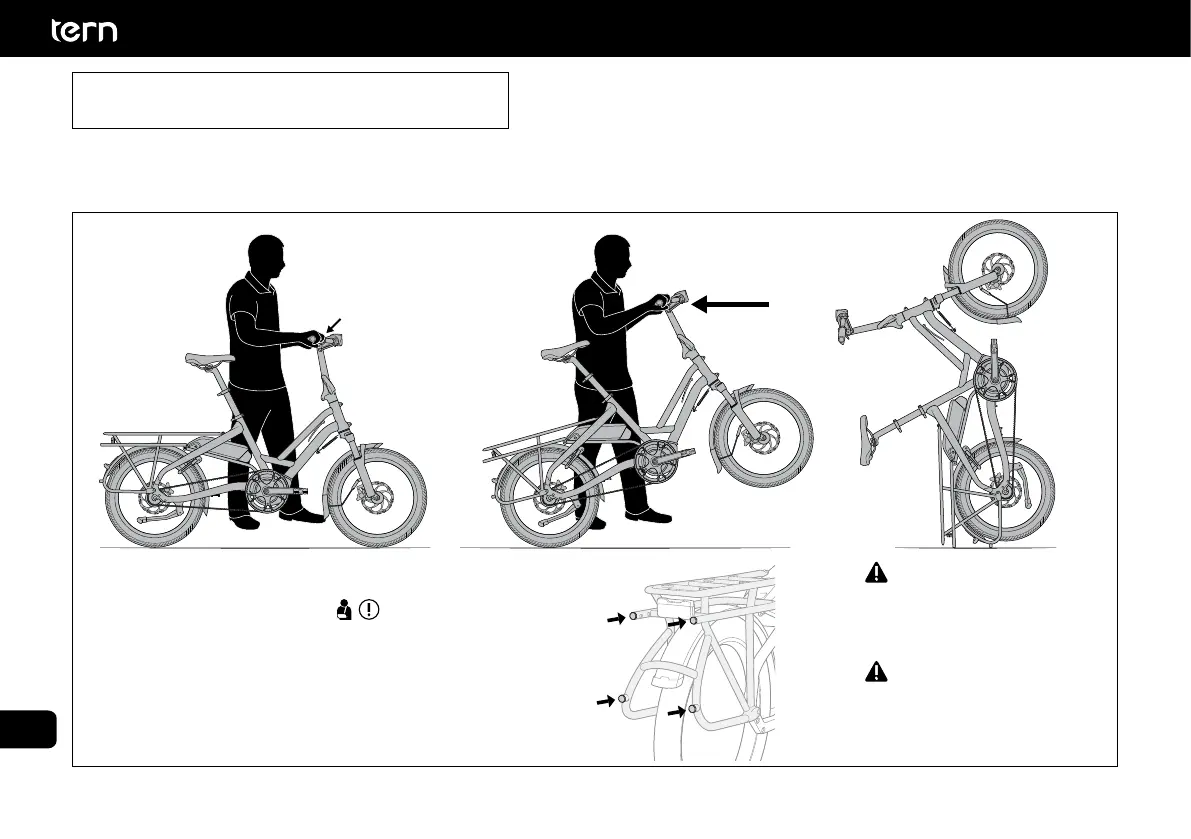 tern