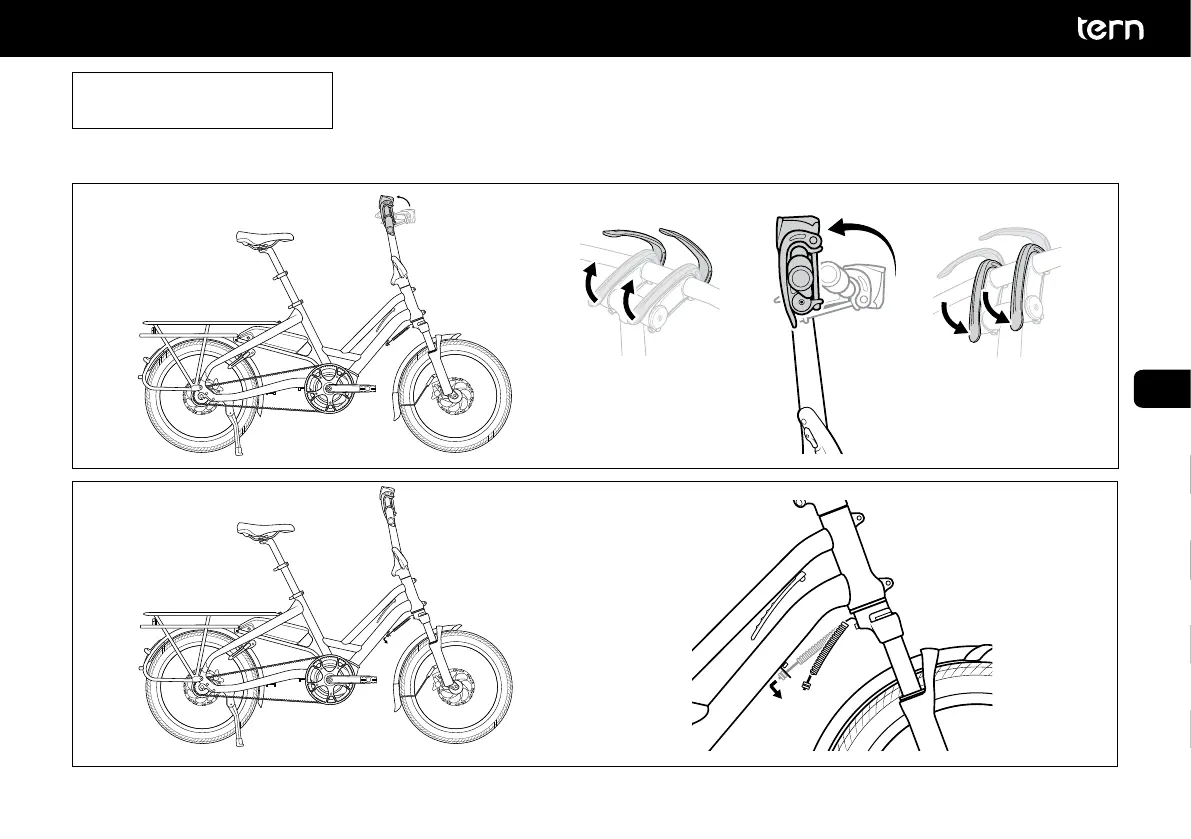 tern