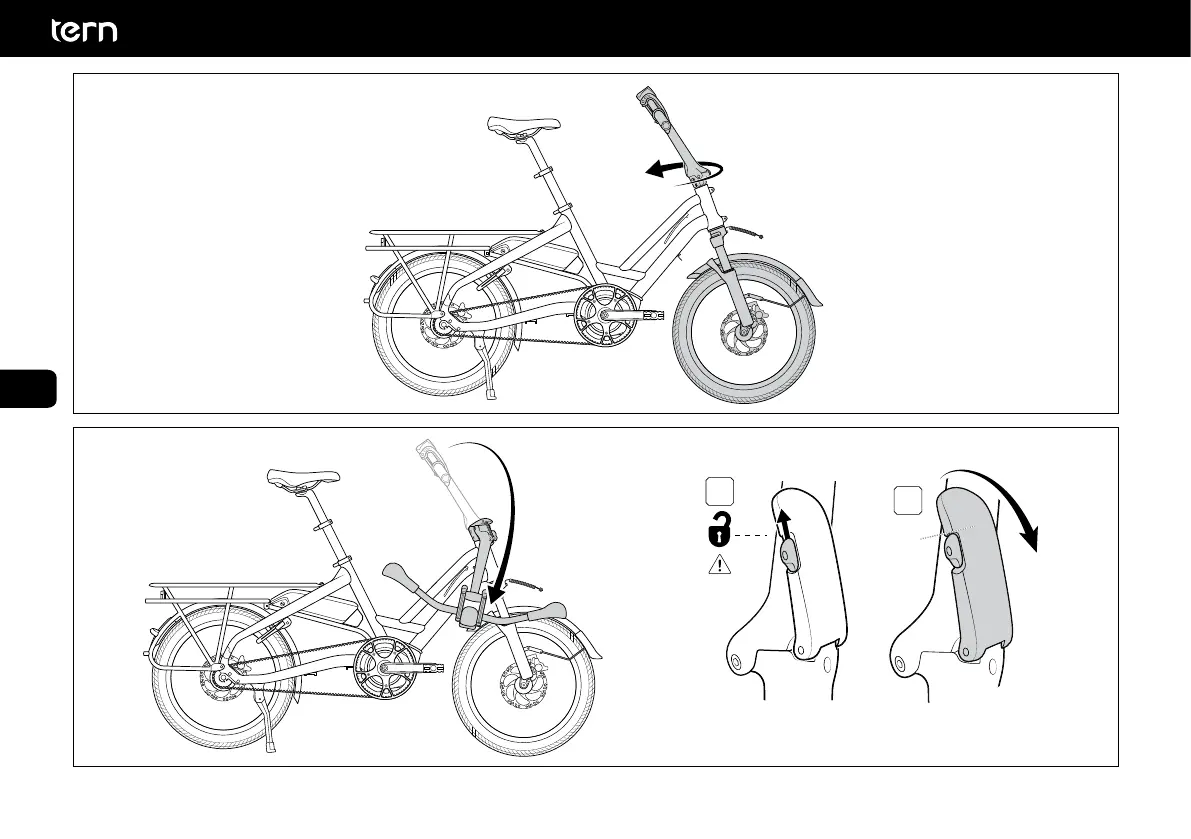 tern