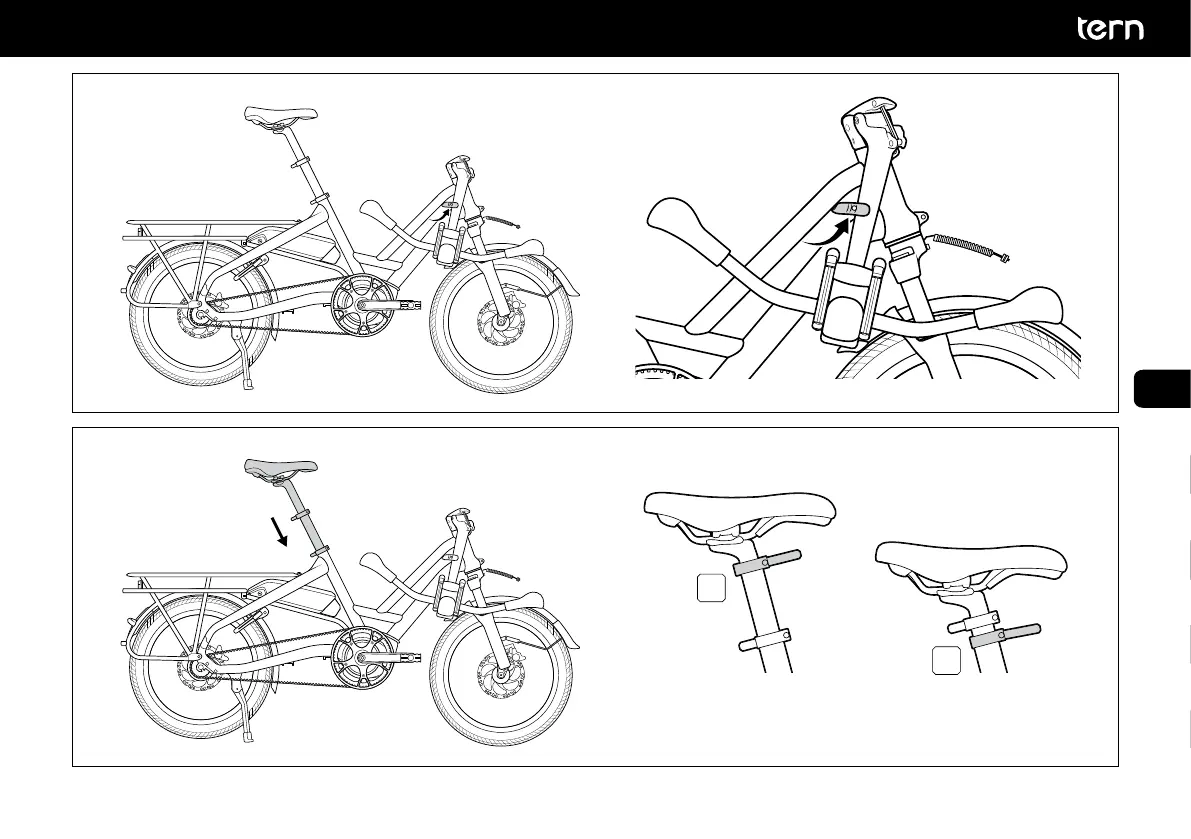 tern