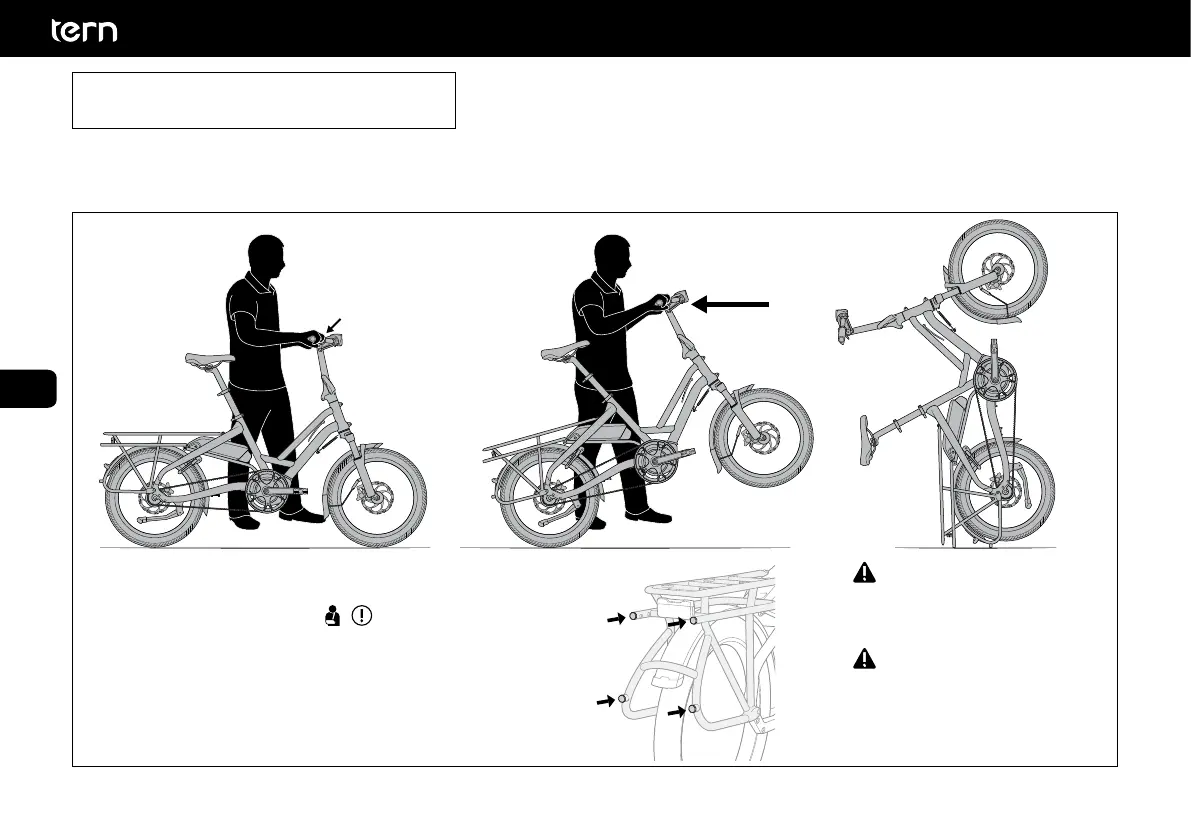 tern