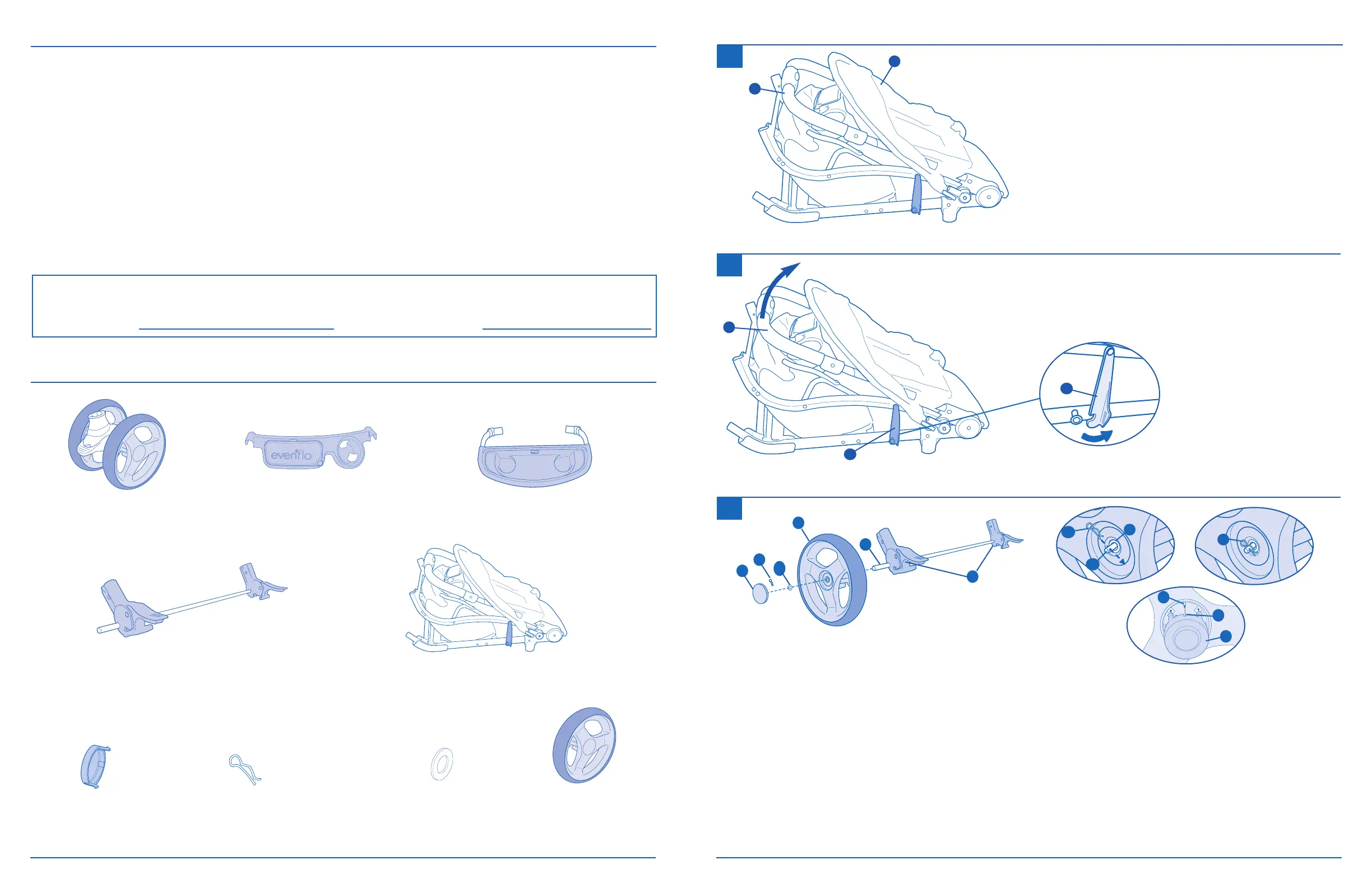 evenflo