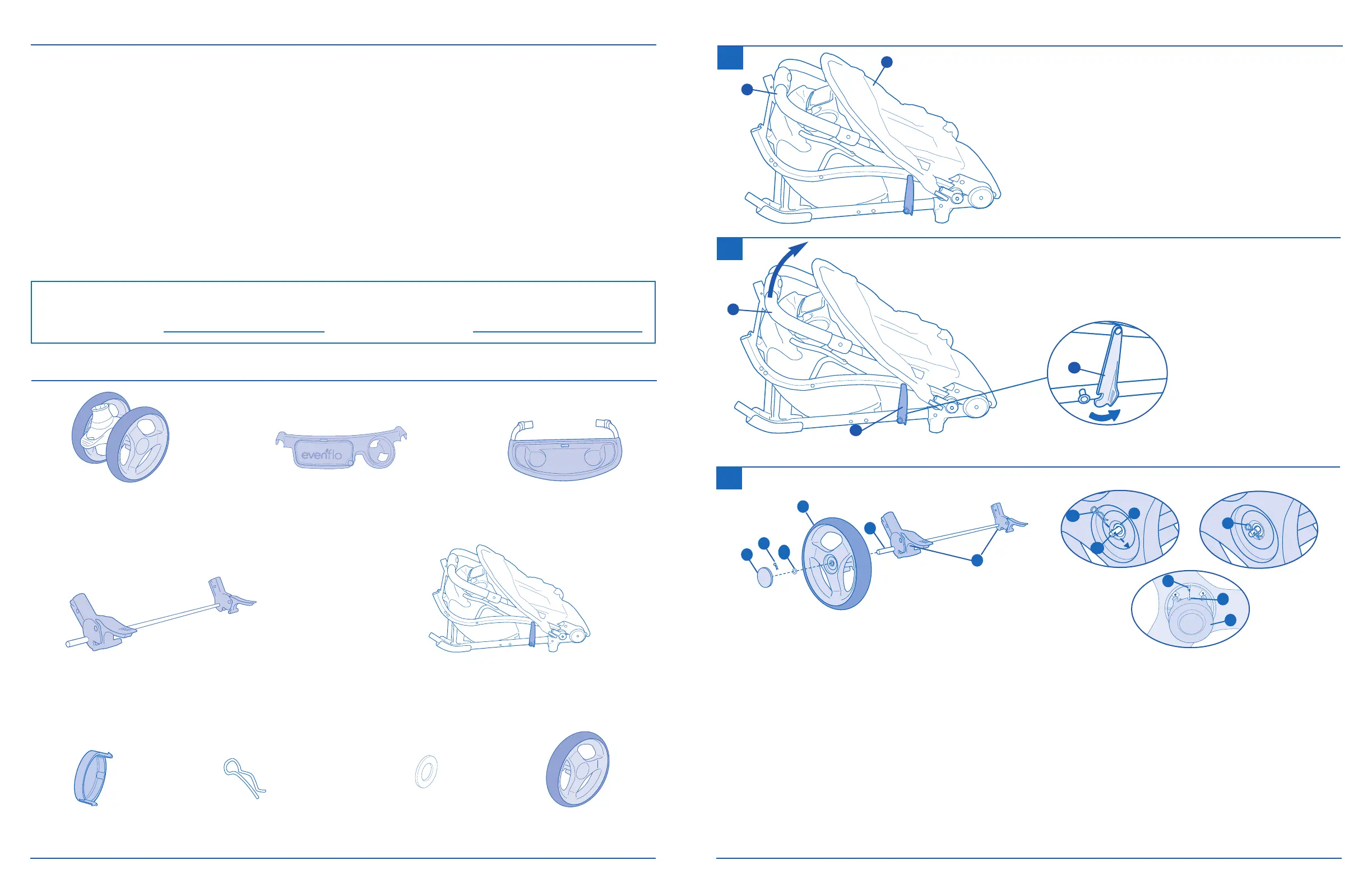 evenflo