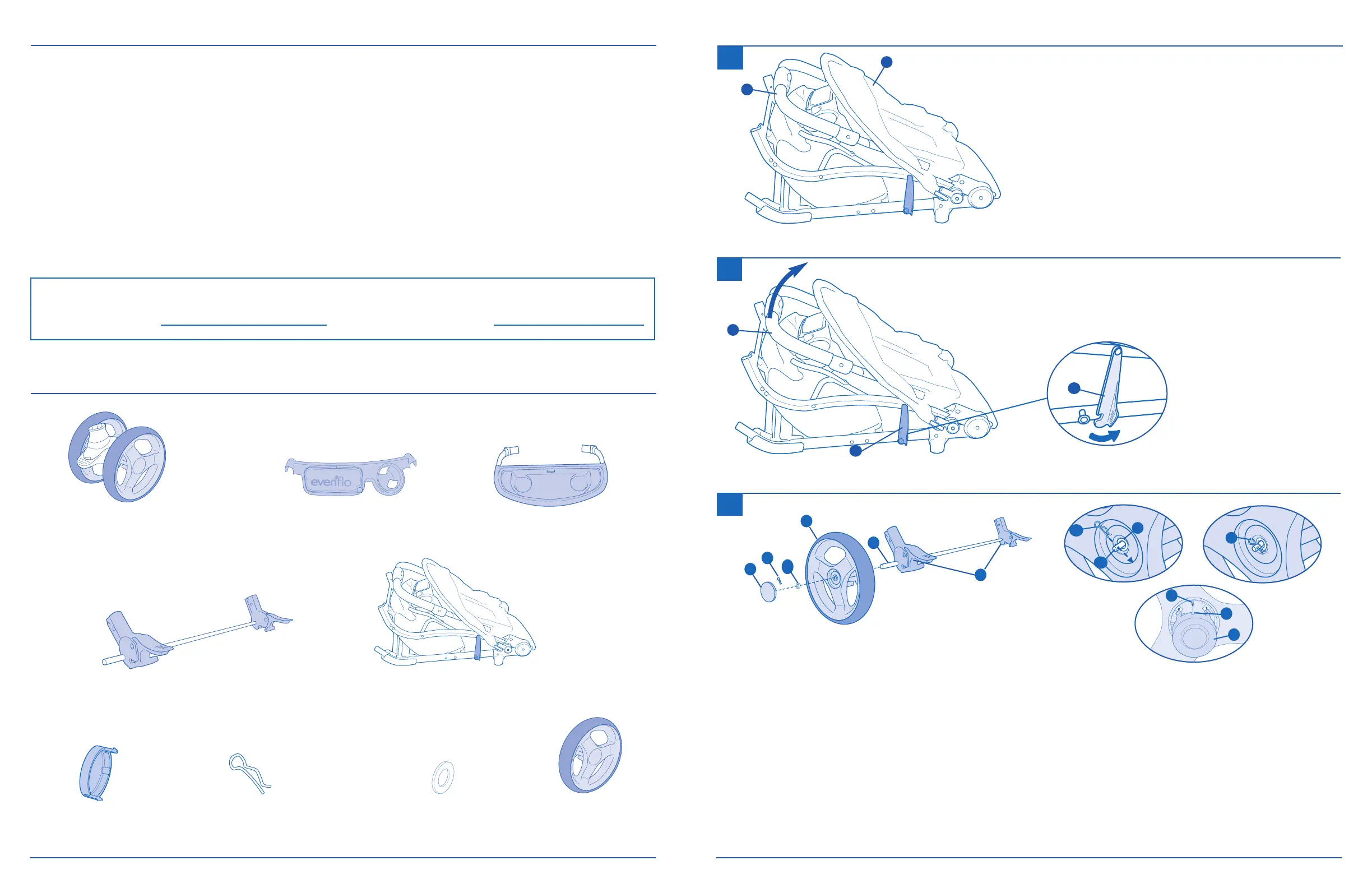 evenflo