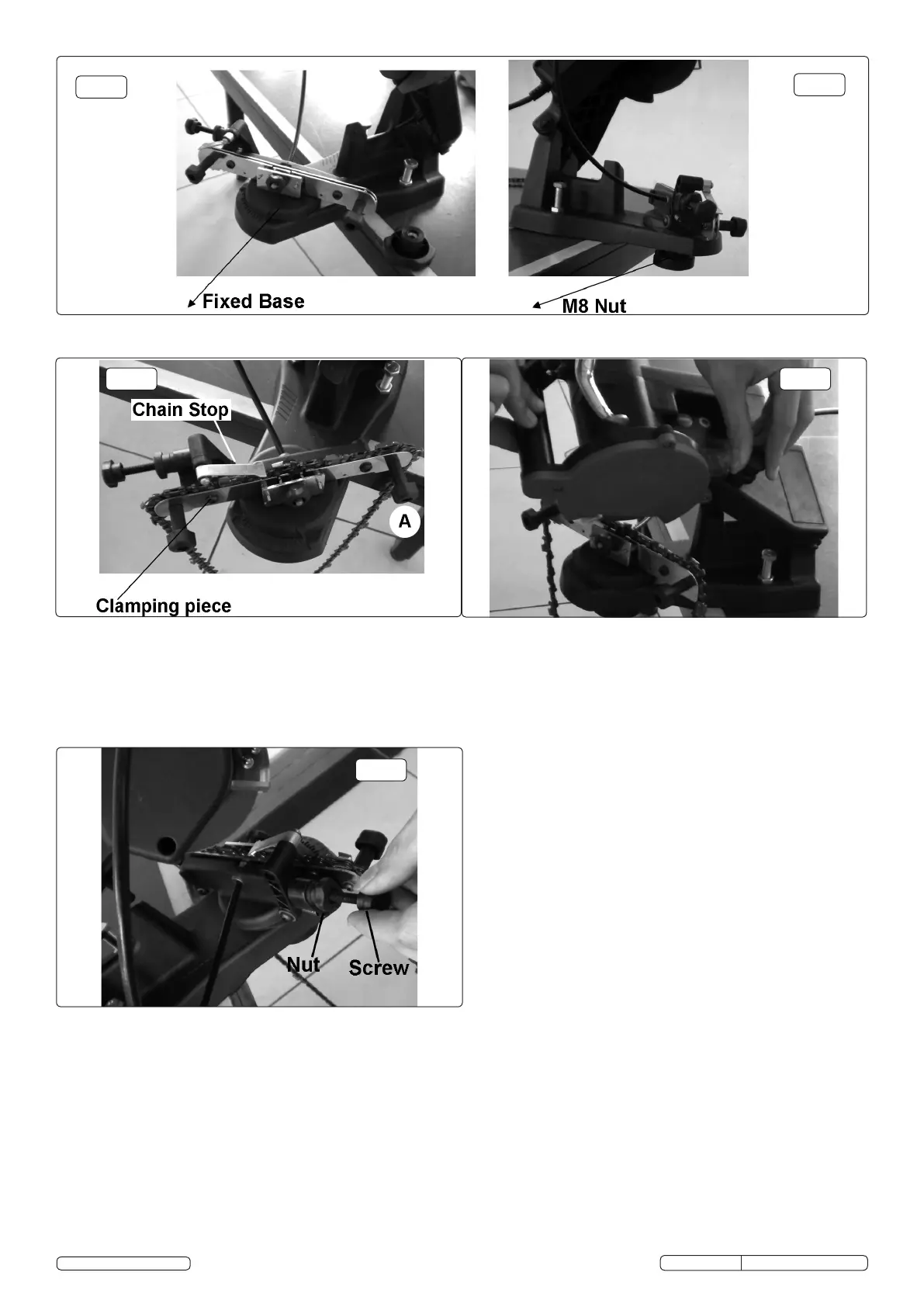 Fixed Base

M8 Nut

Chain Stop

A

Clamping piece

Nut

Screw