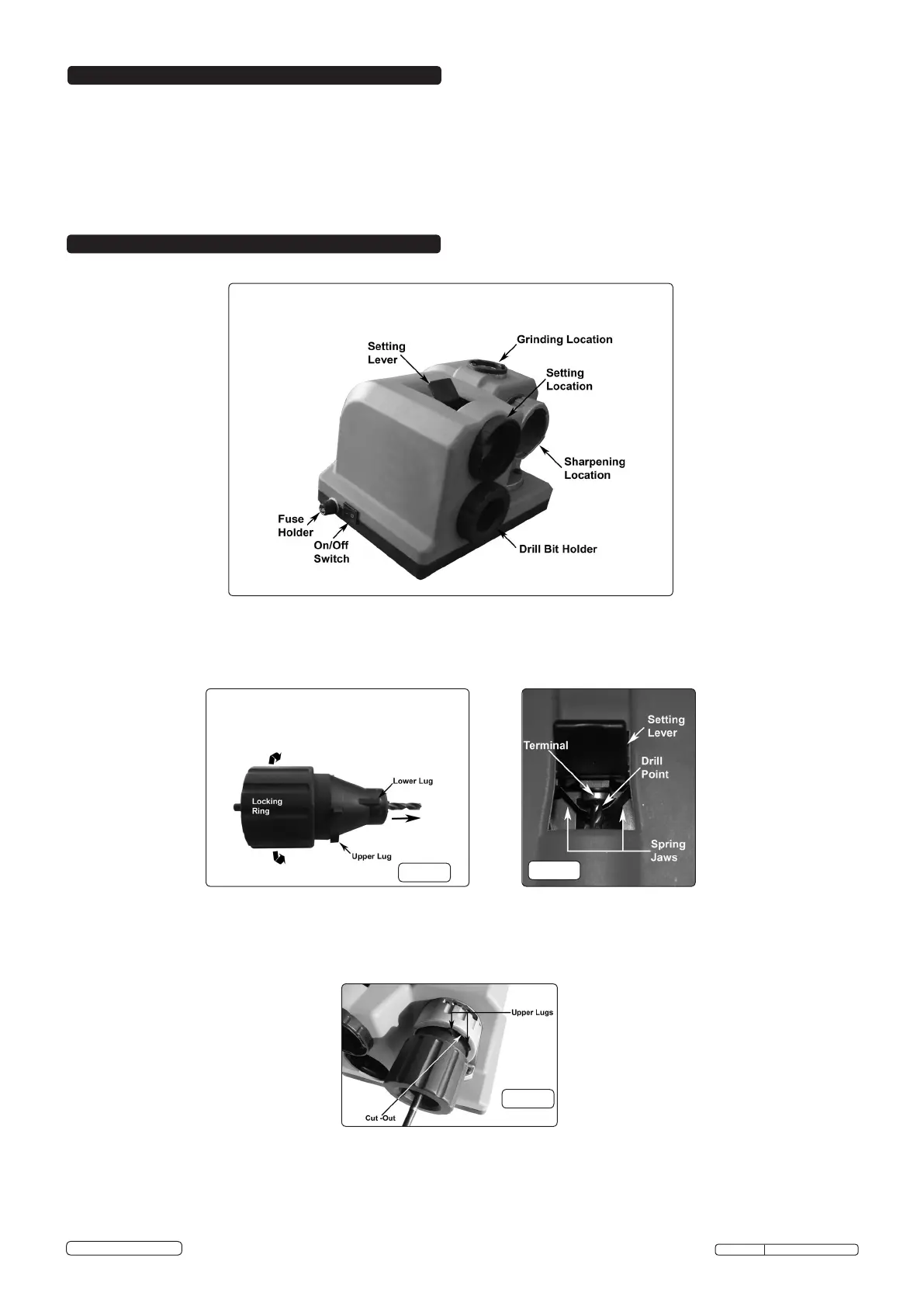 Setting Lever

Grinding Location

Setting Location

Sharpening Location

Fuse Holder

On/Off Switch

Drill Bit Holder

Locking Ring

Lower Lug

Upper Lug

Setting Lever

Terminal

Drill Point

Spring Jaws

Upper Lugs

Cut -Out