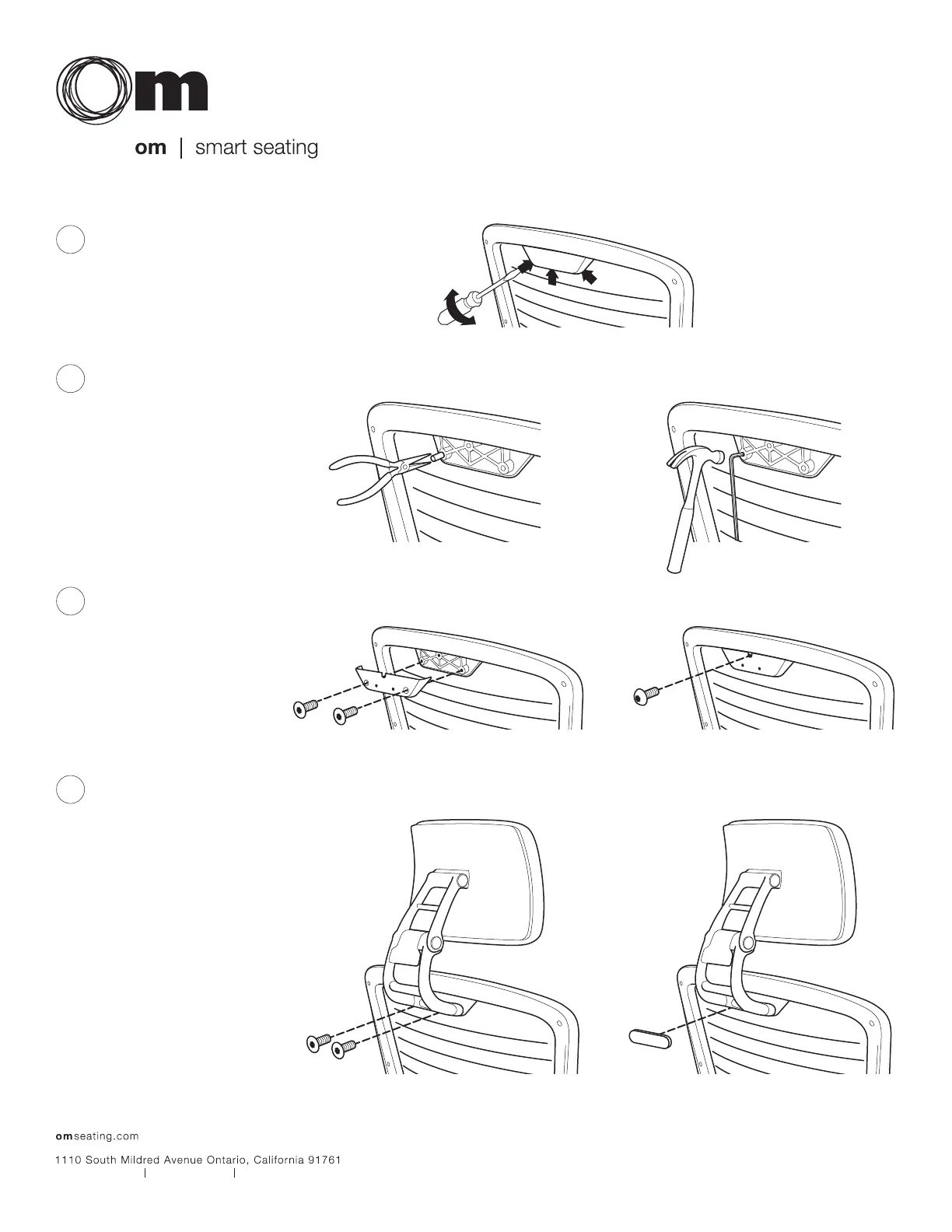 om

om | smart seating

omseating.com

1110 South Mildred Avenue Ontario, California 91761