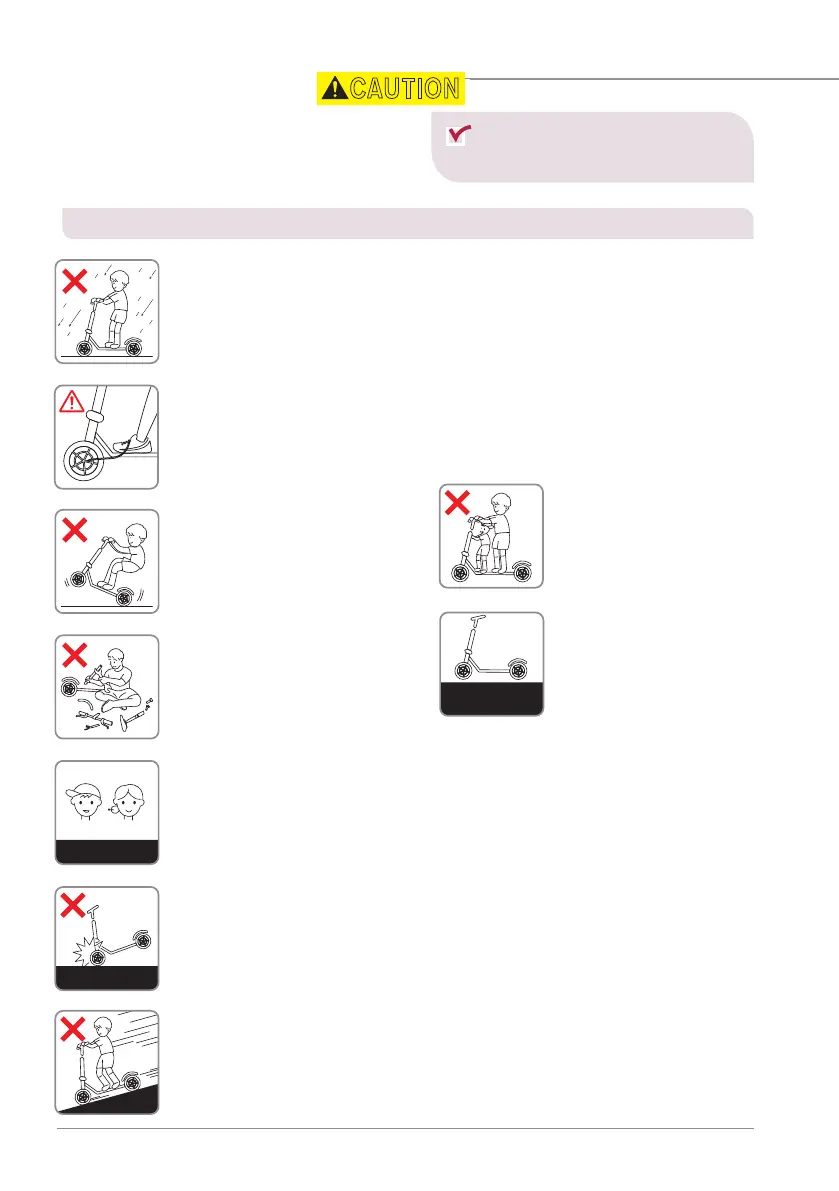 CAUTION