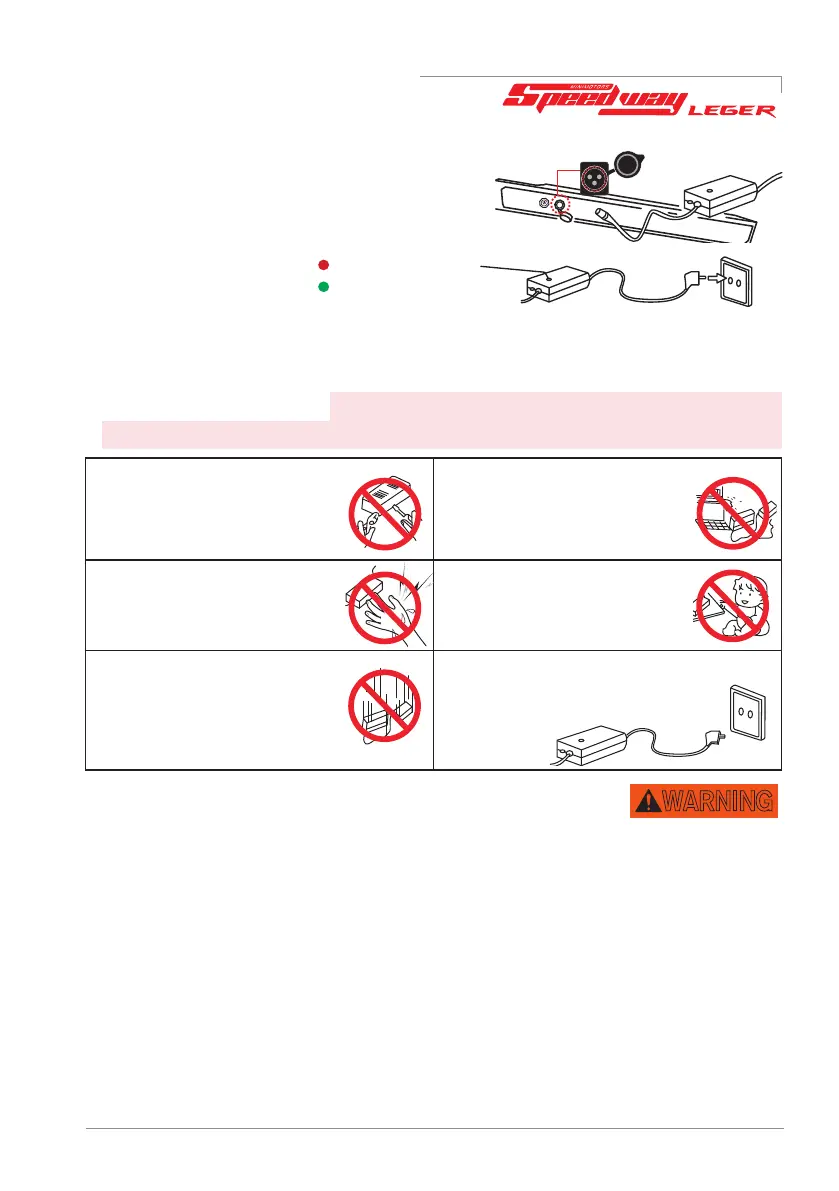 MINIMOTORS
Speedway LEGER

WARNING