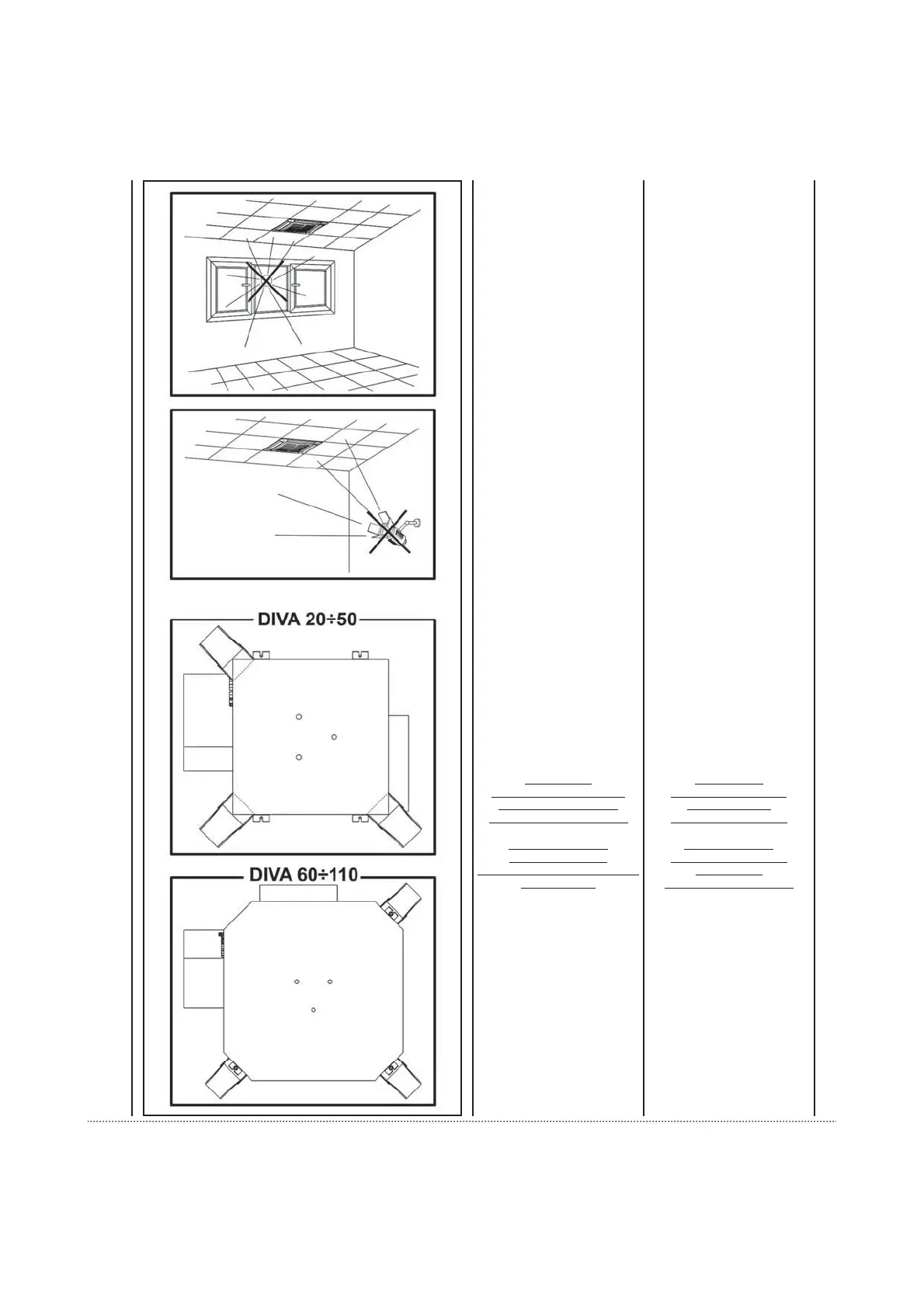 DIVA 20÷50

DIVA 60÷110