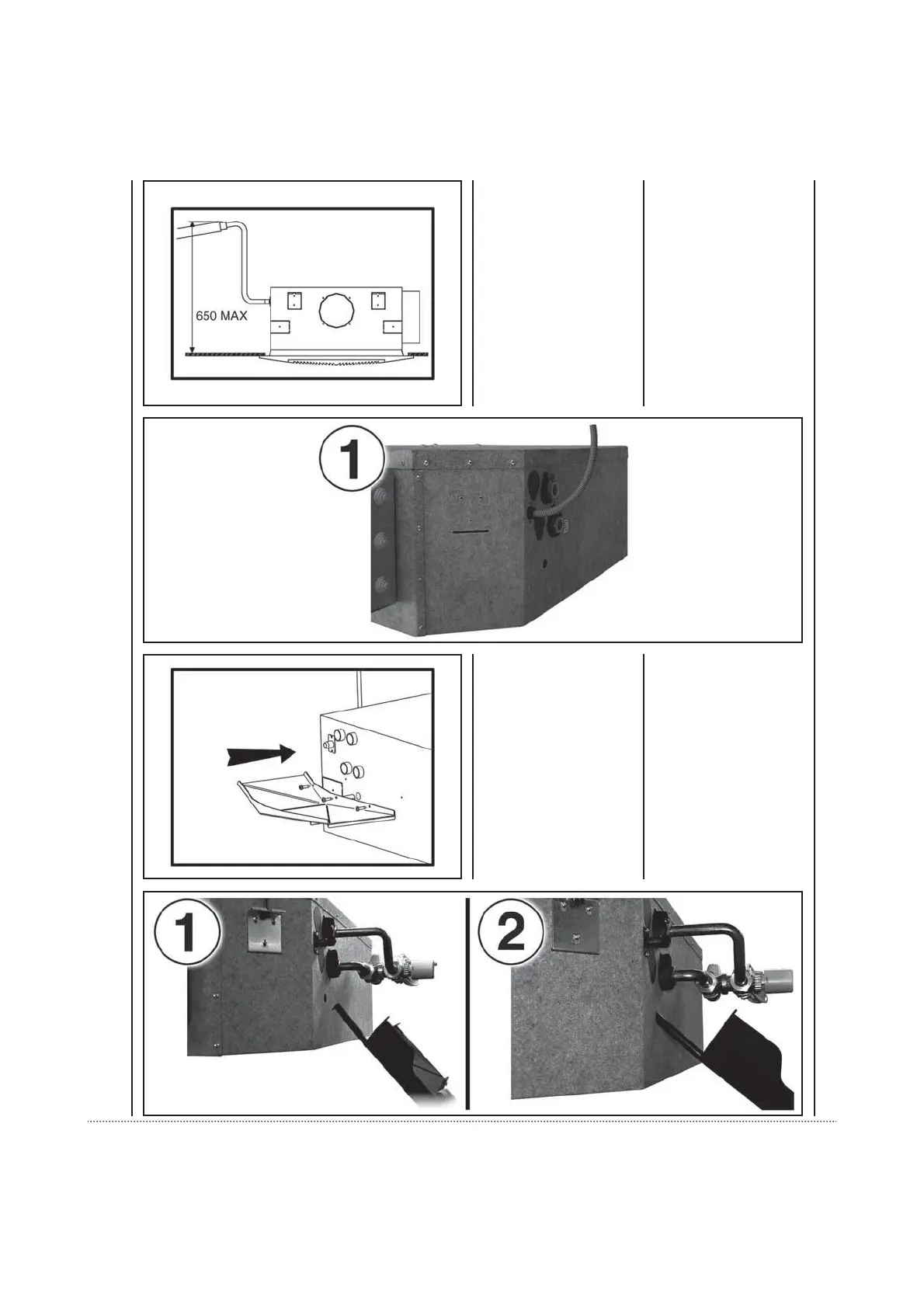 650 MAX

1

1

2