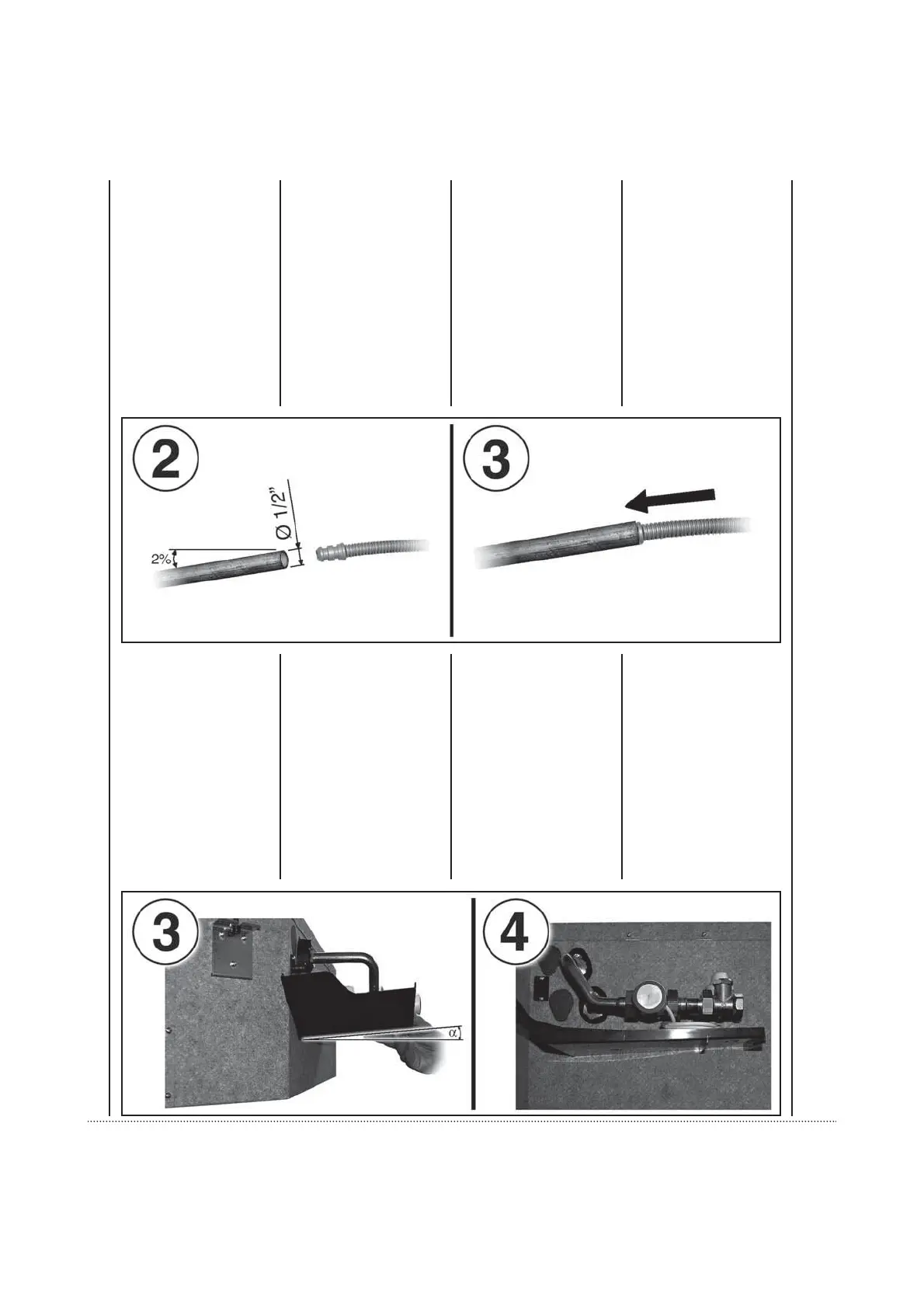 2

2%

Ø 1/2"

3

3

α

4