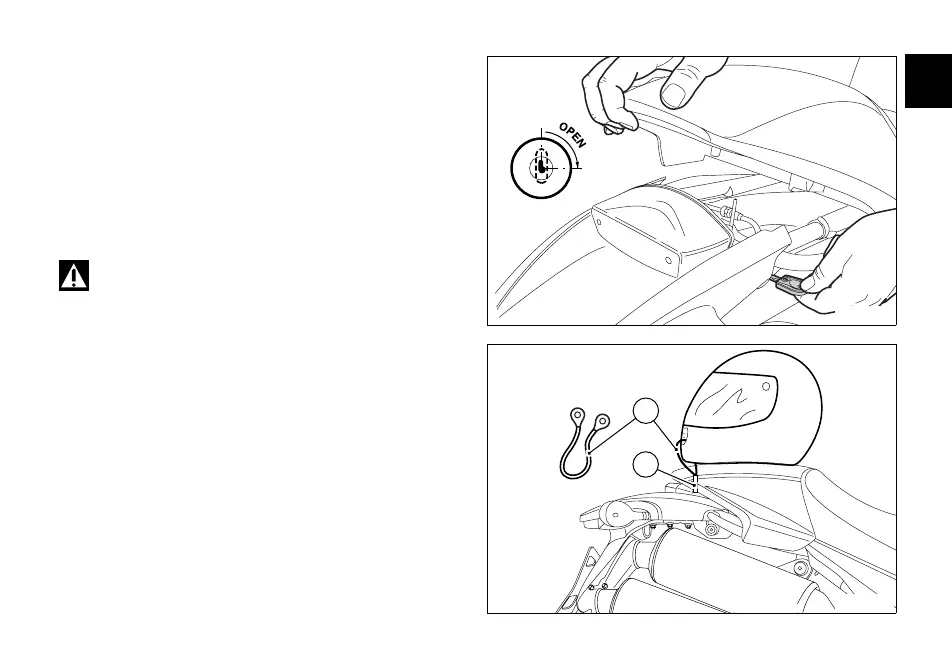 OPEN