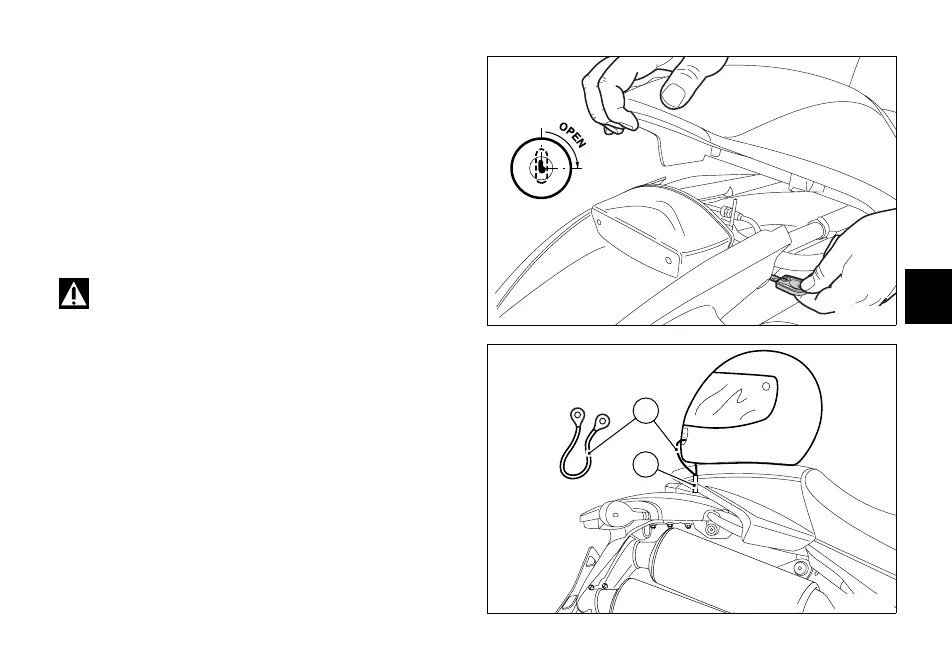 OPEN