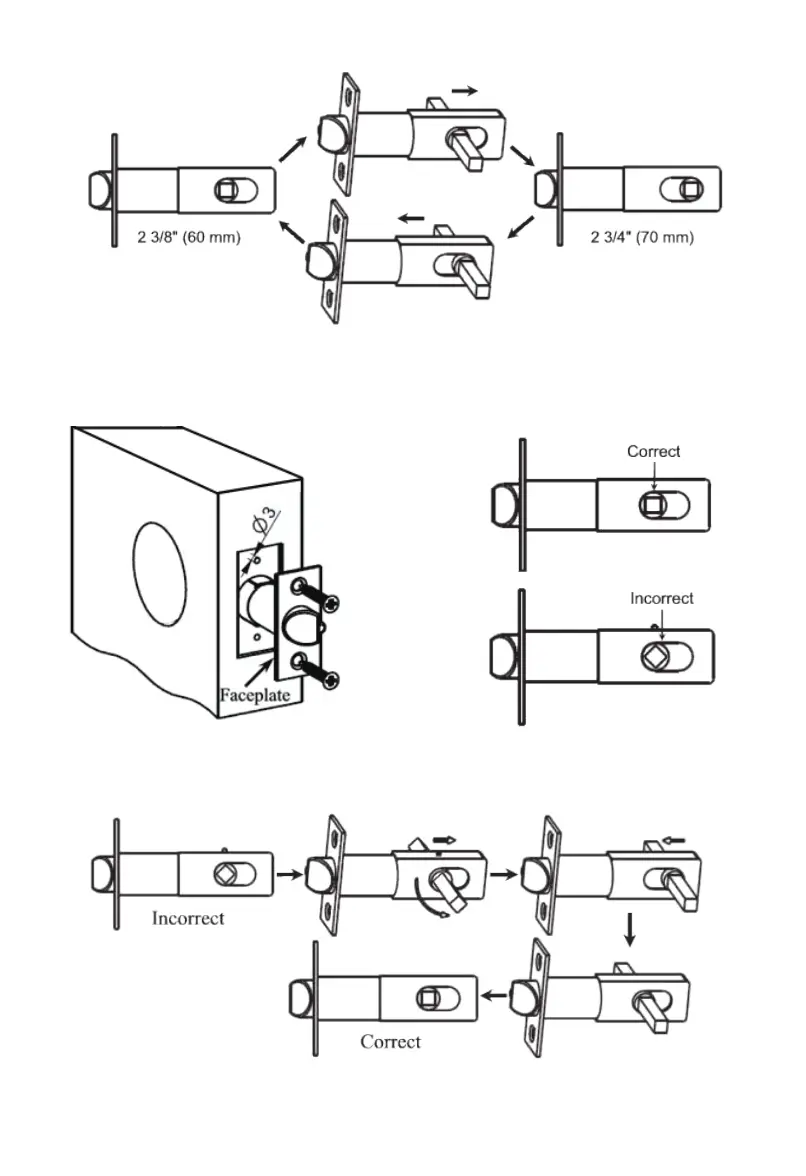 2 3/8" (60 mm)

2 3/4" (70 mm)

$\phi 3$

Faceplate

Correct

Incorrect

Incorrect

Correct