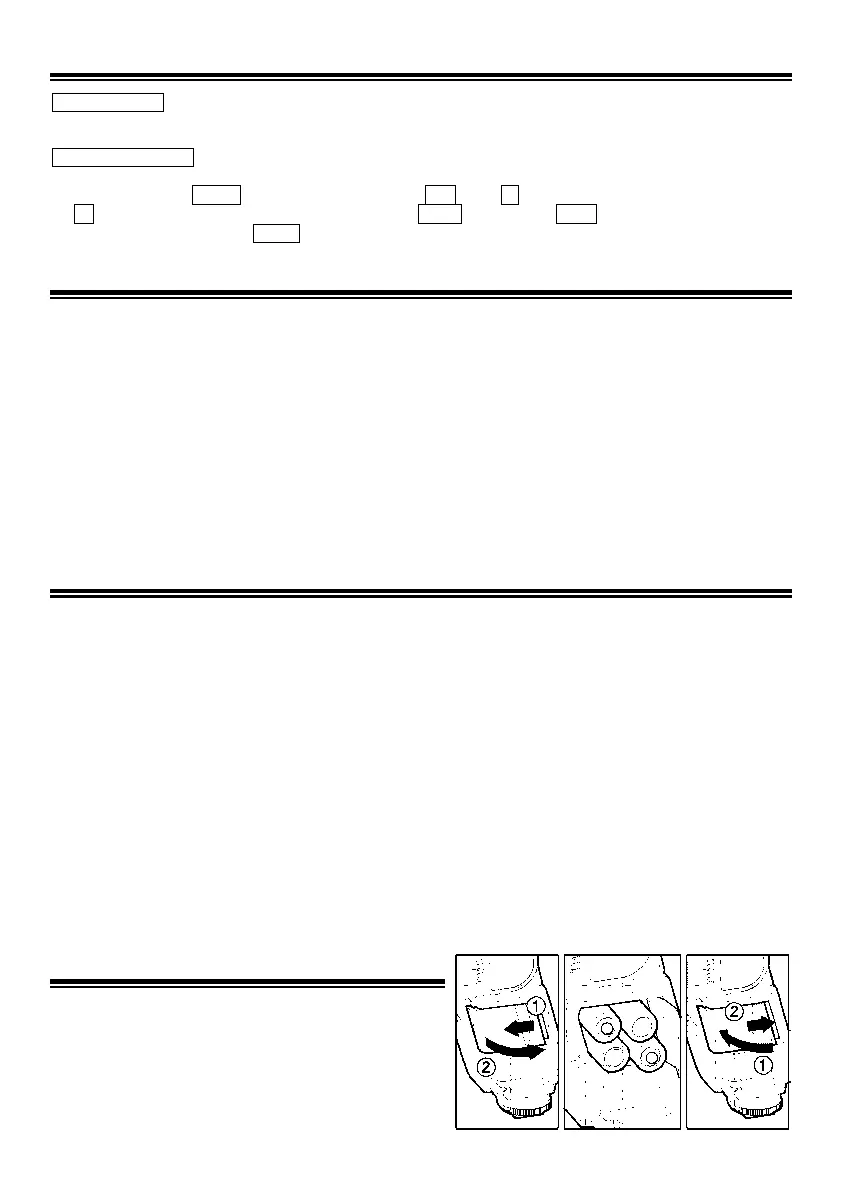 ①
②
②
①