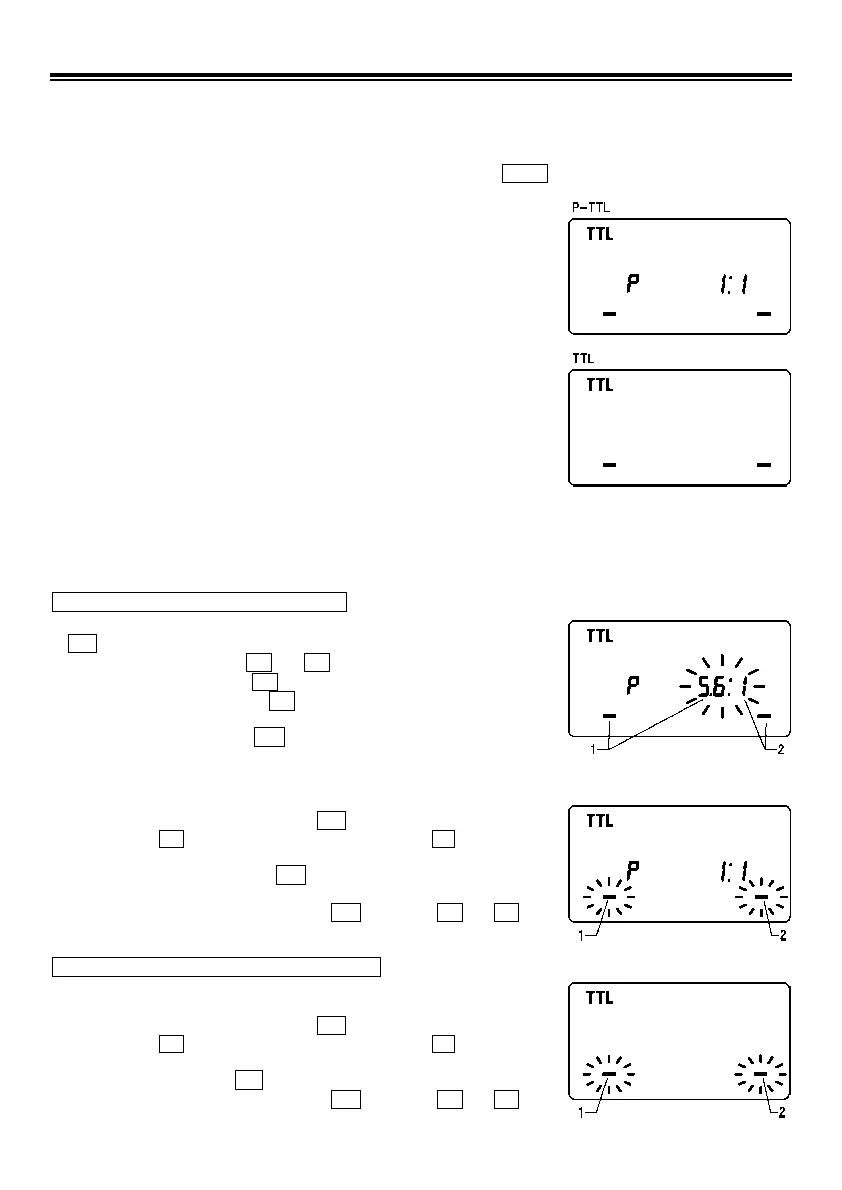 P-TTL

TTL

P 1:1

TTL

TTL

TTL

P 5.6:1

1

2

TTL

P 1:1

1

2

TTL

1

2