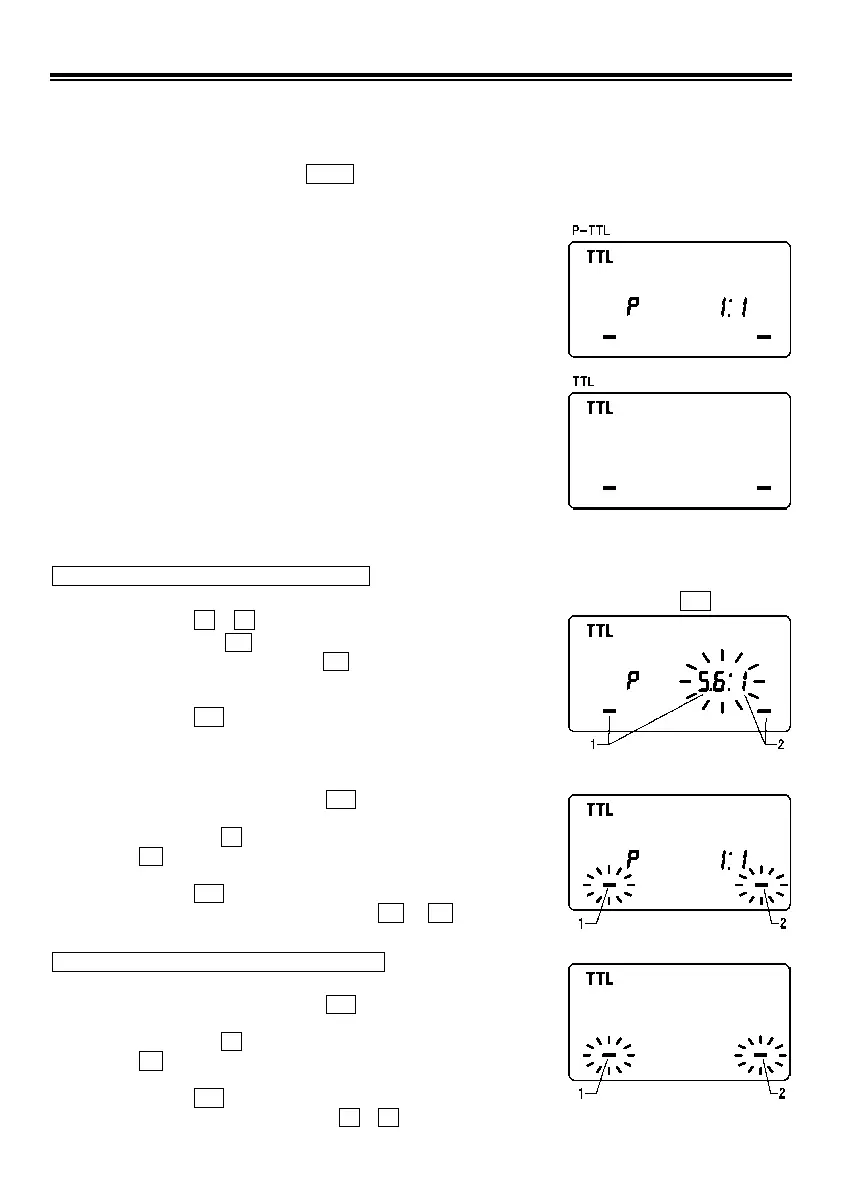 P-TTL

TTL

P 1:1

TTL

TTL

TTL

P 5.6:1

1

2

TTL

P 1:1

1

2

TTL

1

2