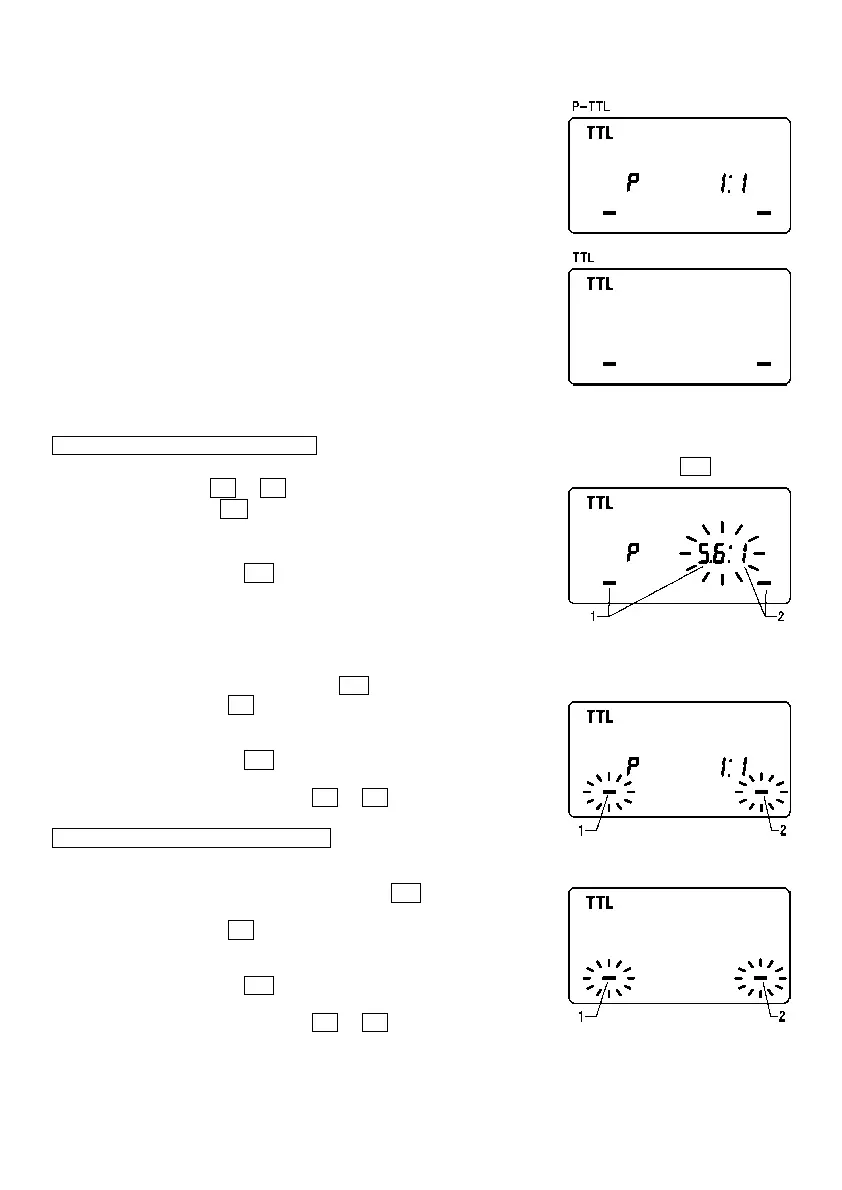 P-TTL

TTL

P 1:1

TTL

TTL

TTL

P 5.6:1

1

2

TTL

P 1:1

1

2

TTL

1

2