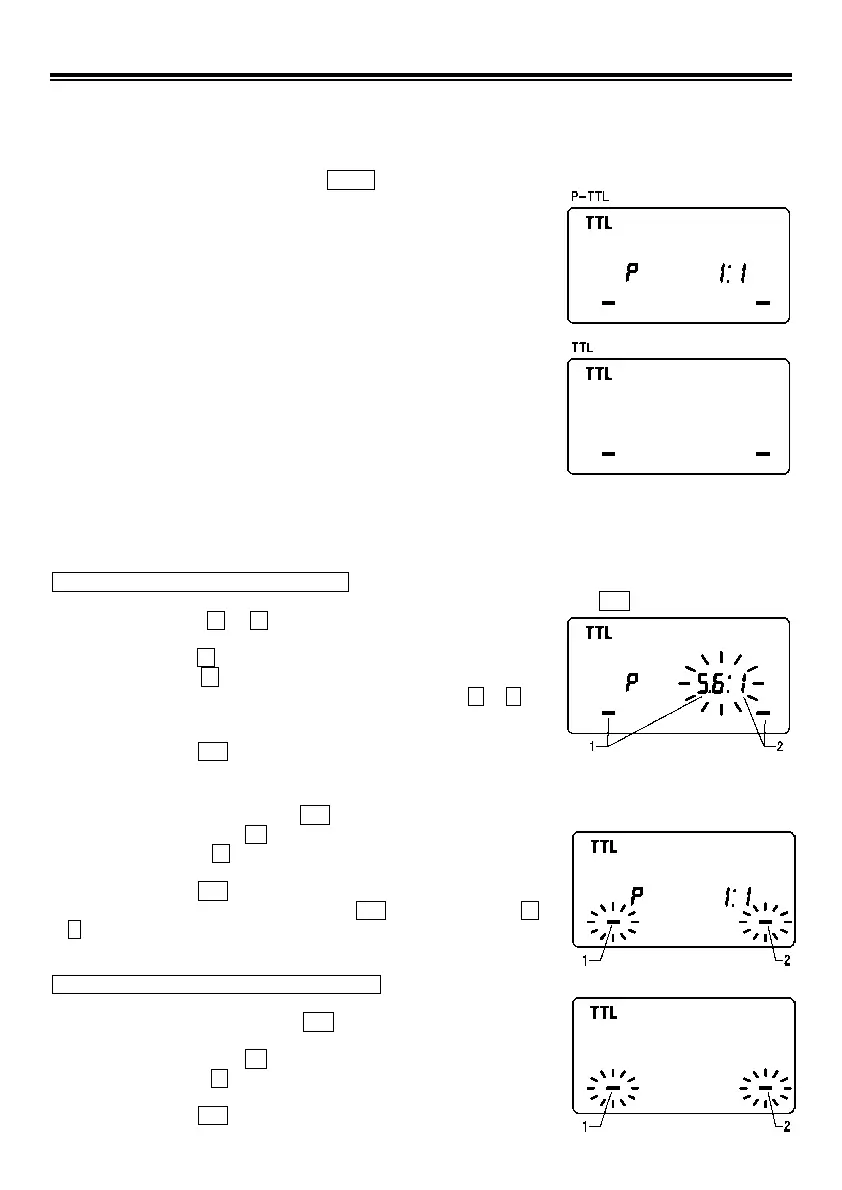 P-TTL

TTL

P 1:1

TTL

TTL

TTL

P 5.6:1

1

2

TTL

P 1:1

1

2

TTL

1

2