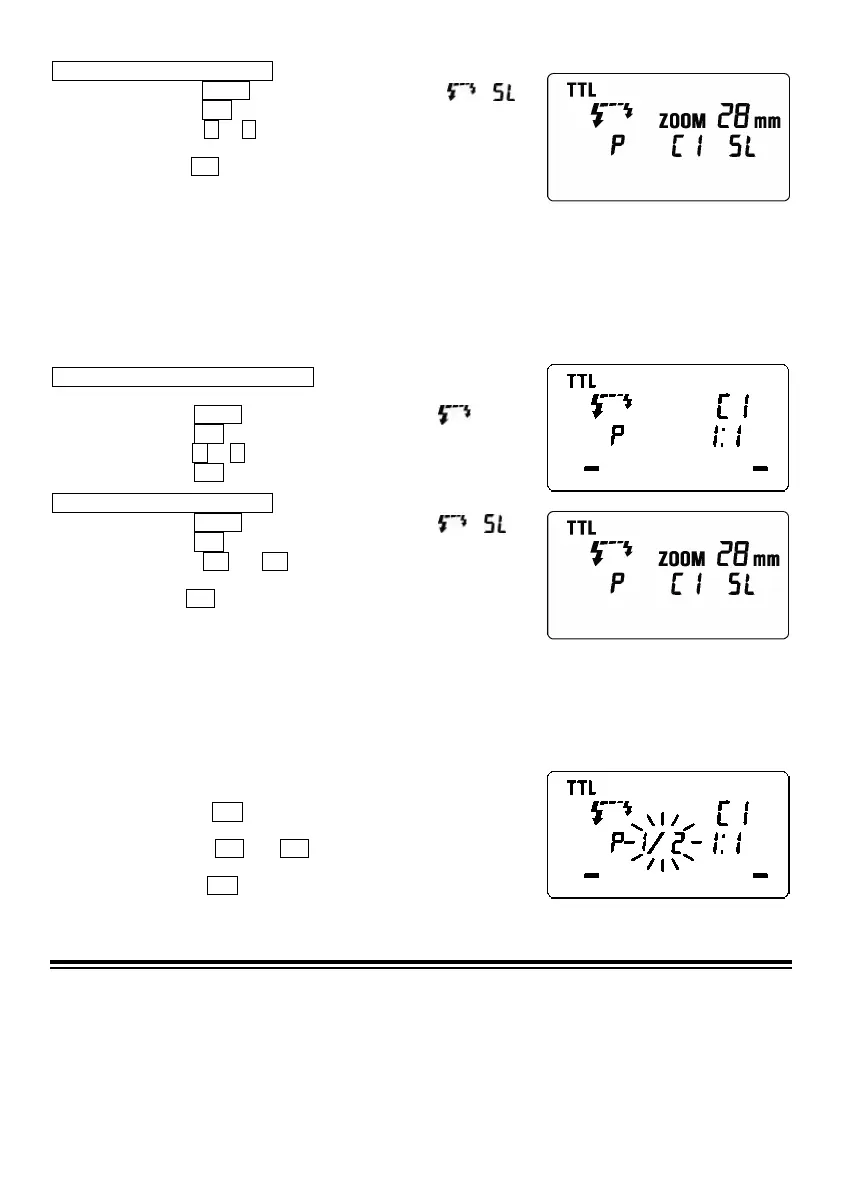 SL

TTL
ZOOM 28 mm
P C1 SL

TTL
C1
P 1:1

SL

TTL
ZOOM 28 mm
P C1 SL

TTL
C1
P-1/2-1:1