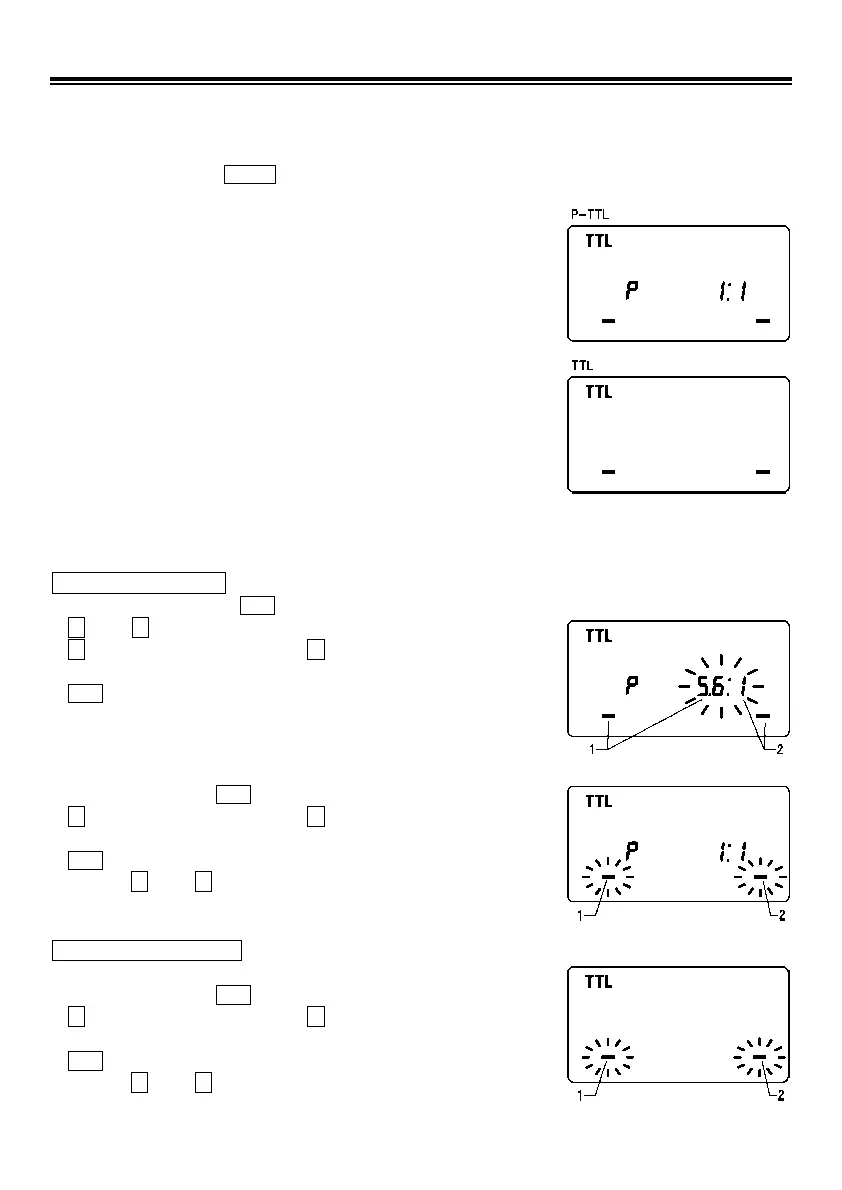 P-TTL

TTL

P 1:1

TTL

TTL

TTL

P 5.6:1

1

2

TTL

P 1:1

1

2

TTL

1

2