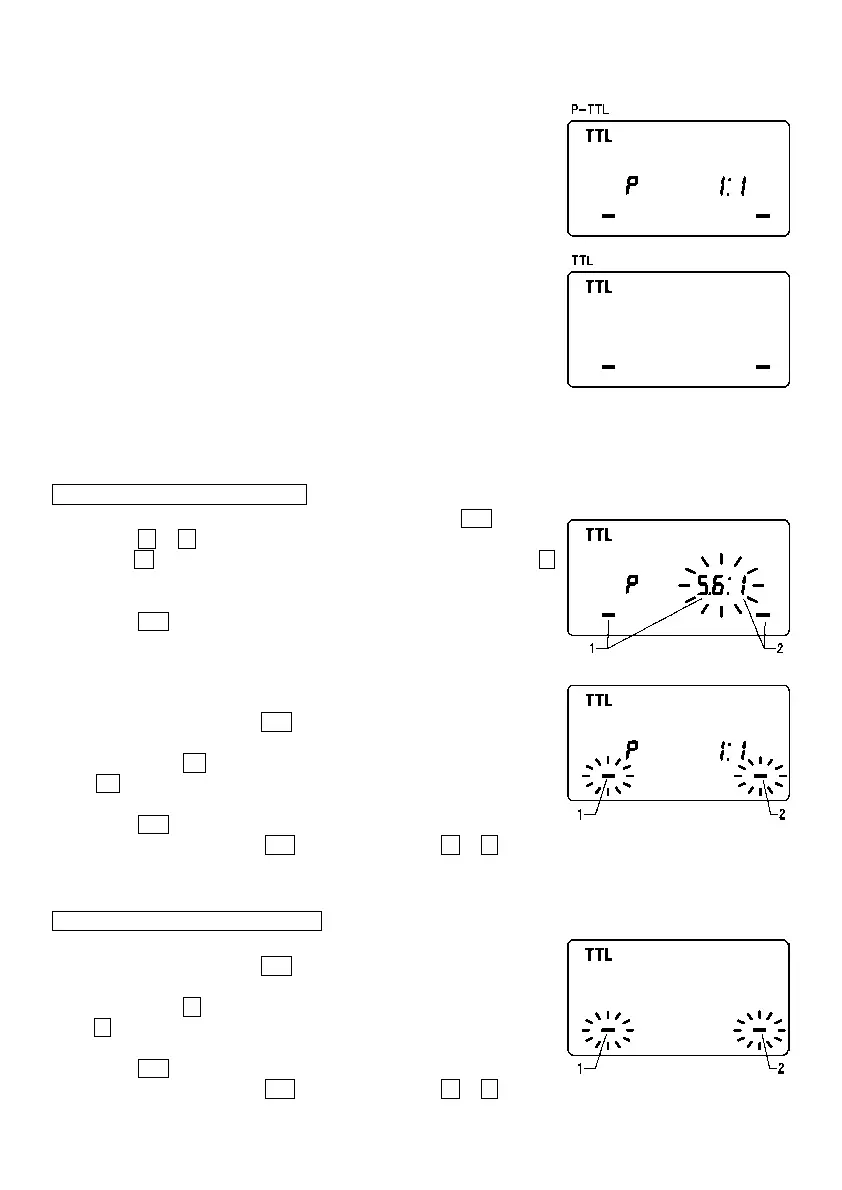 P-TTL

TTL

P 1:1

TTL

TTL

TTL

P 5.6:1

1

2

TTL

P 1:1

1

2

TTL

1

2