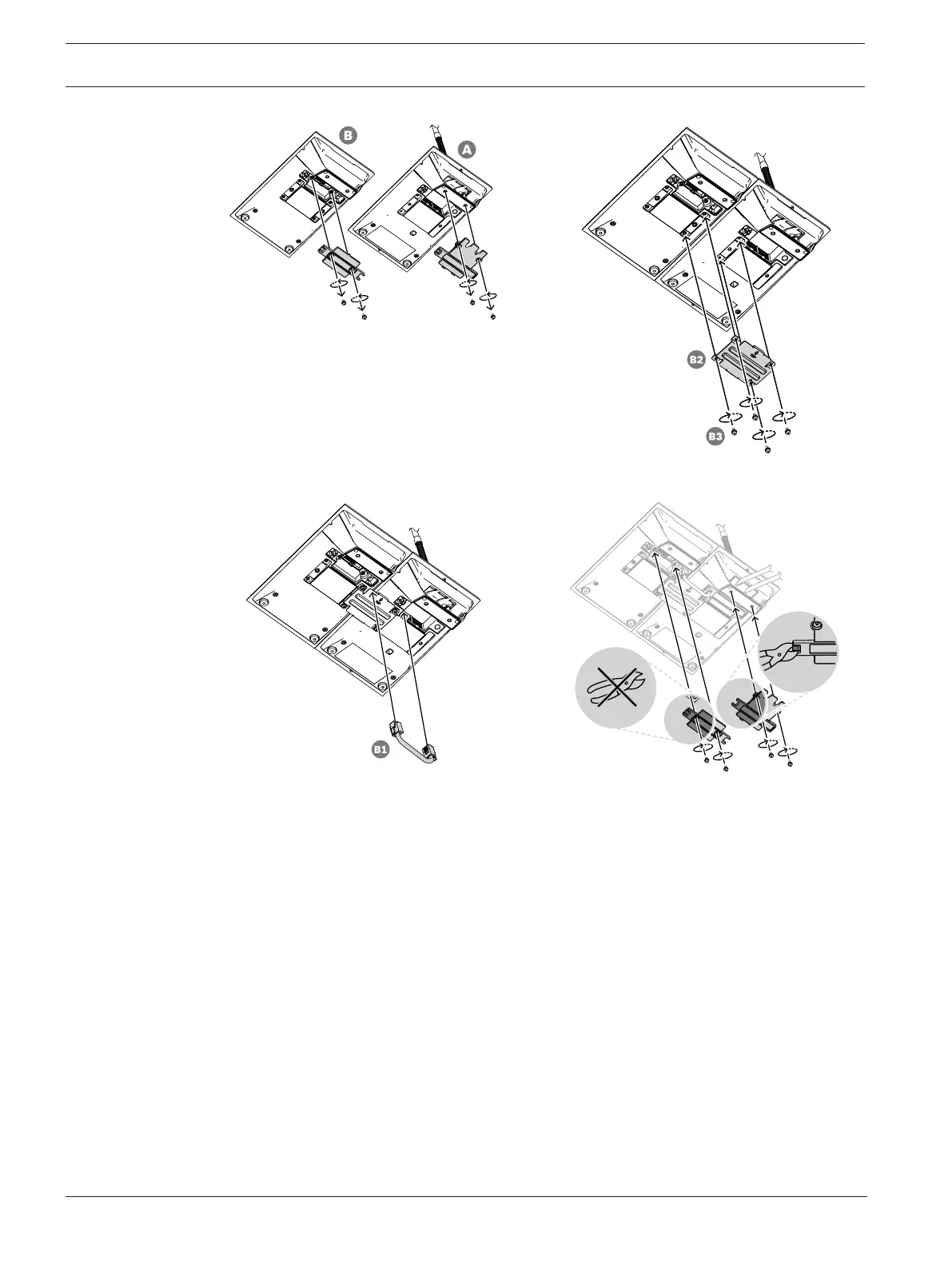 B

A

B2

B3

B1