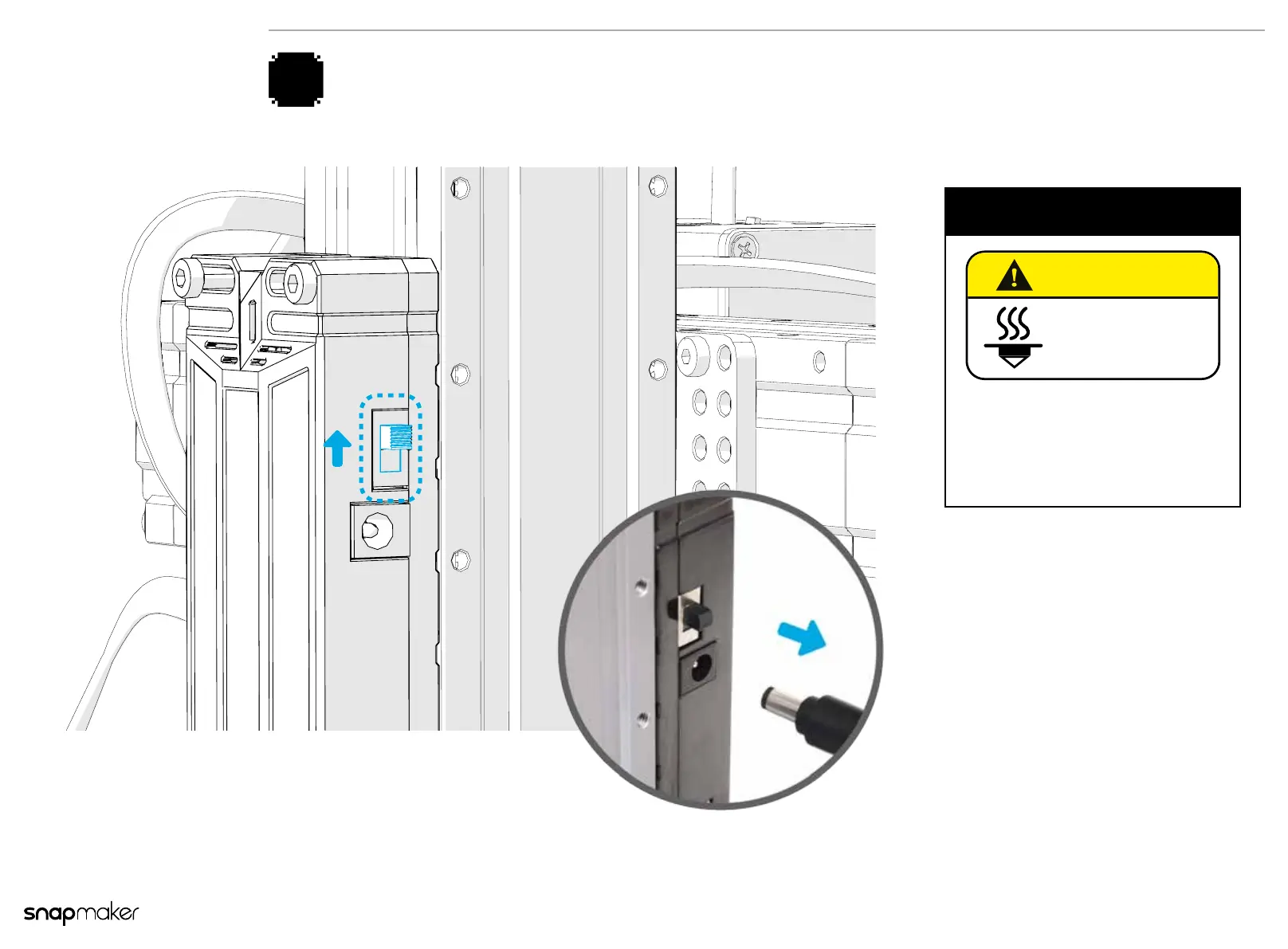 snapmaker