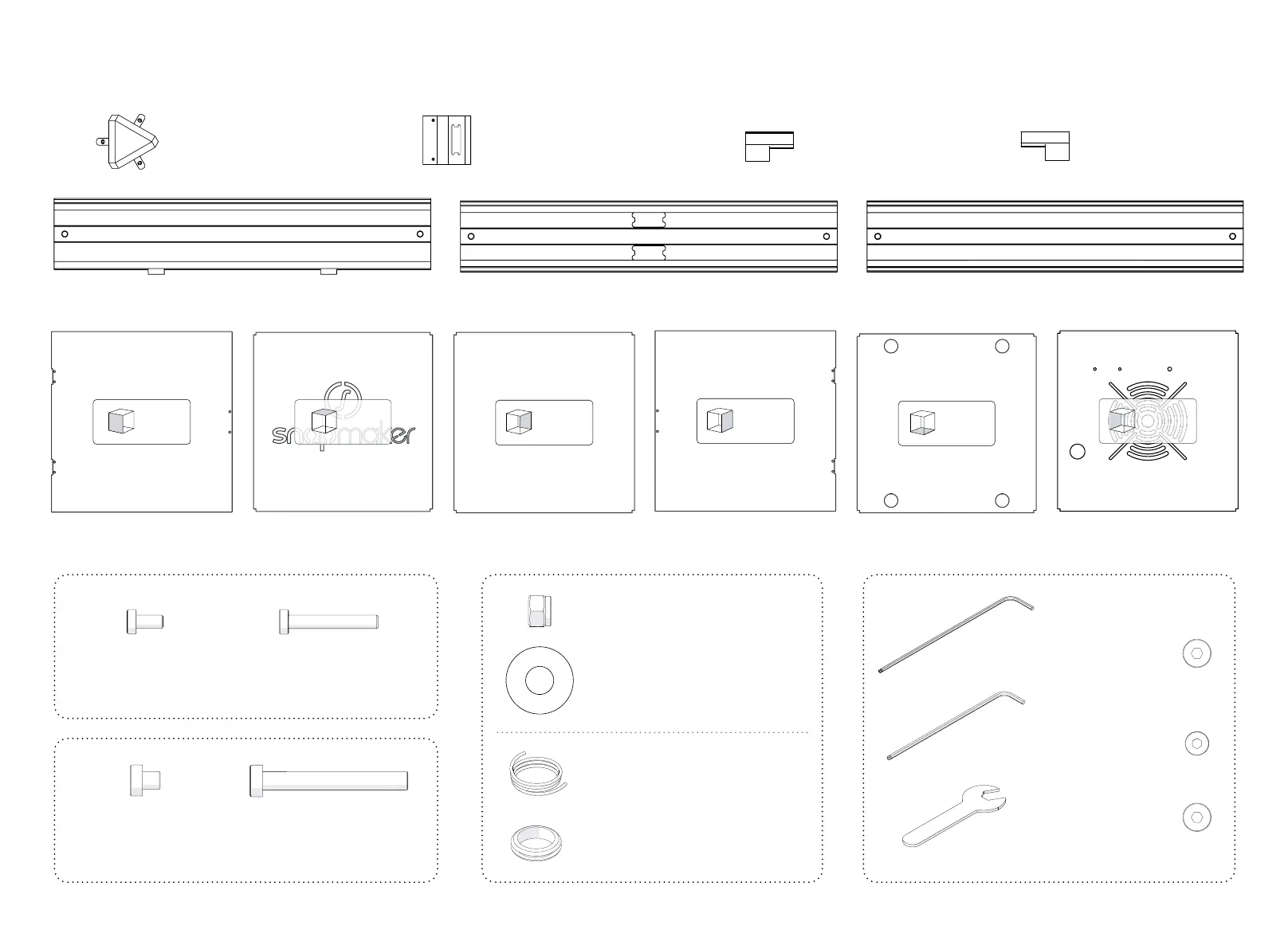 snapmaker