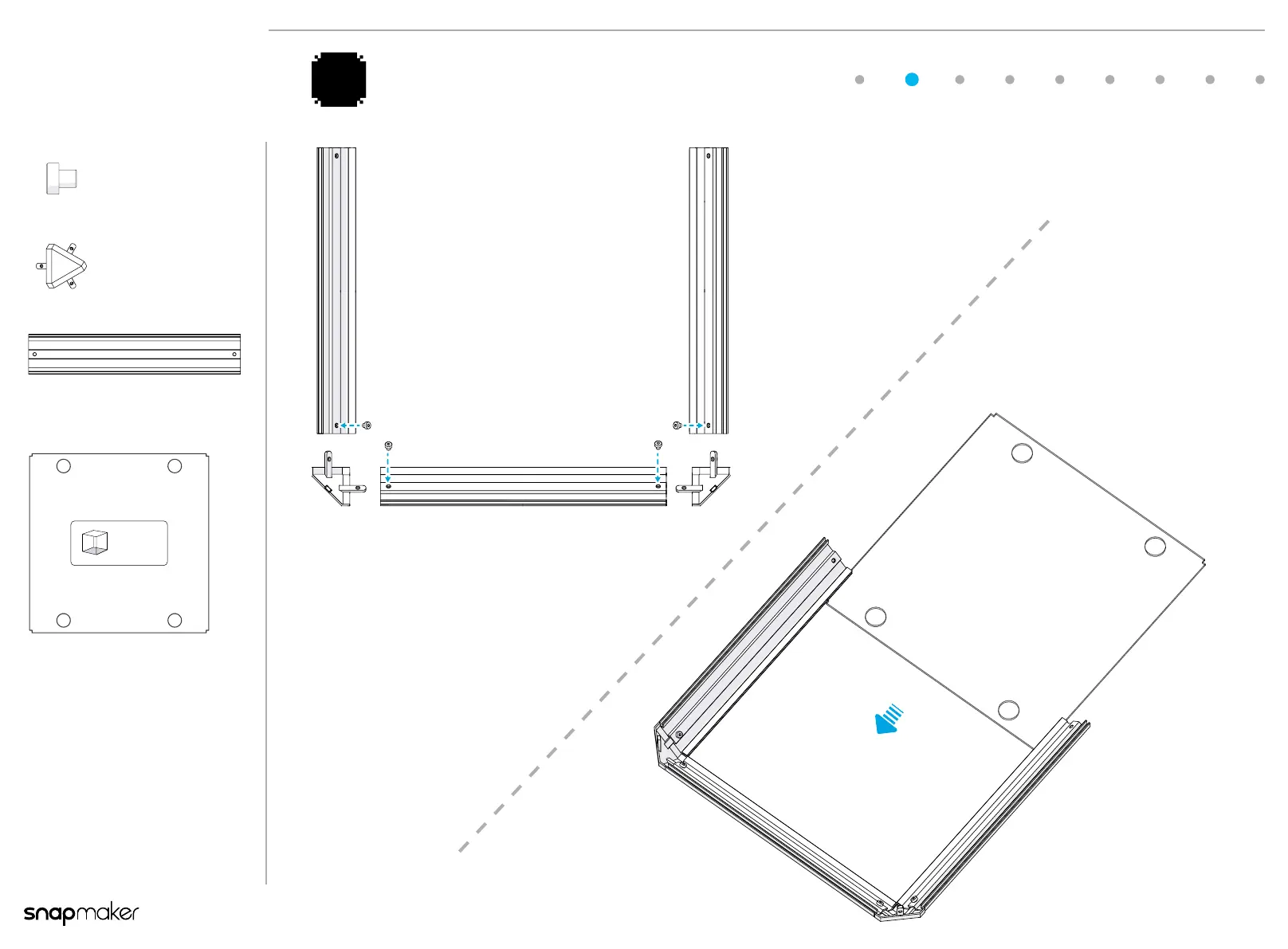 snapmaker