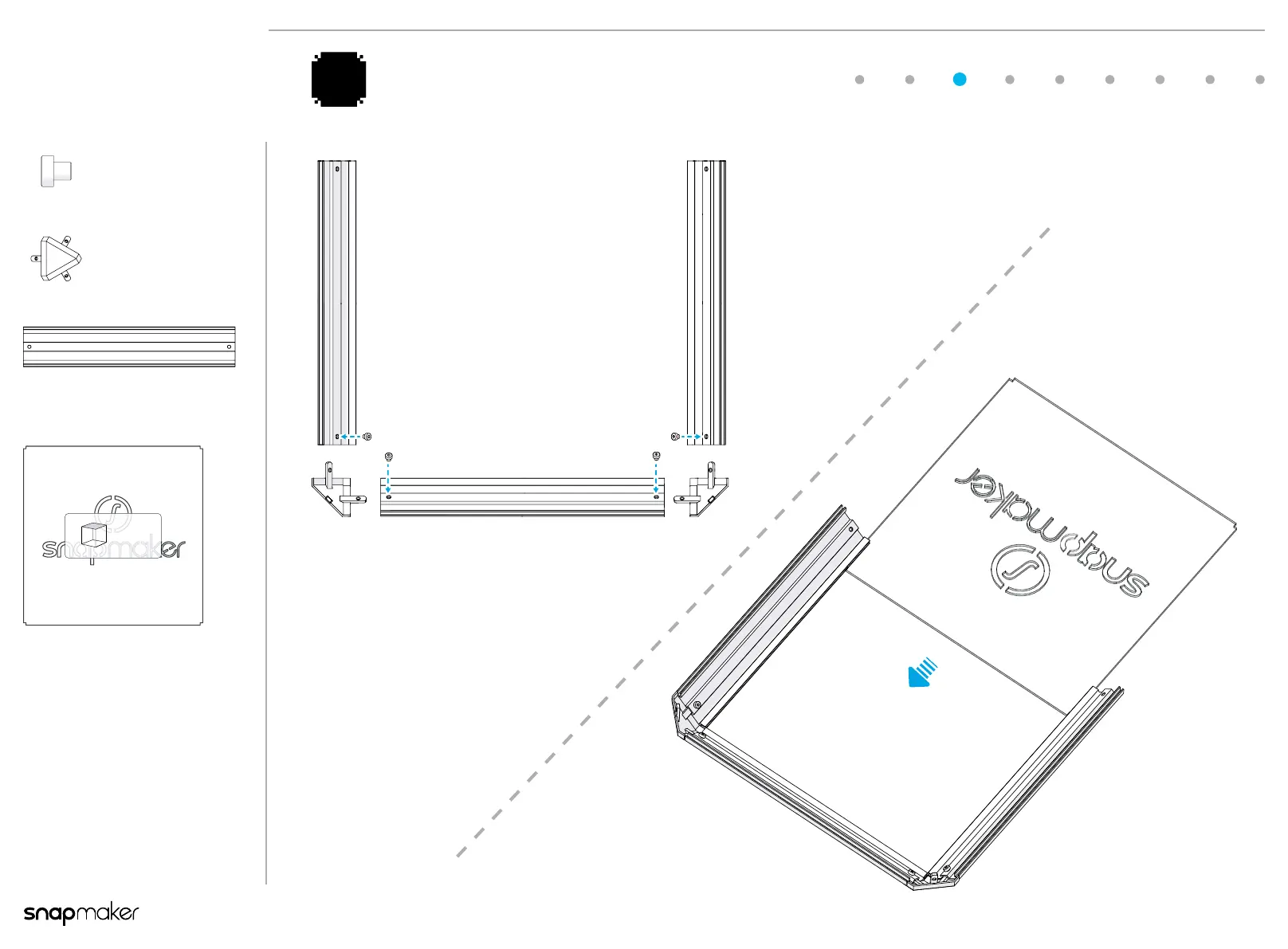 snapmaker

snapmaker

snapmaker