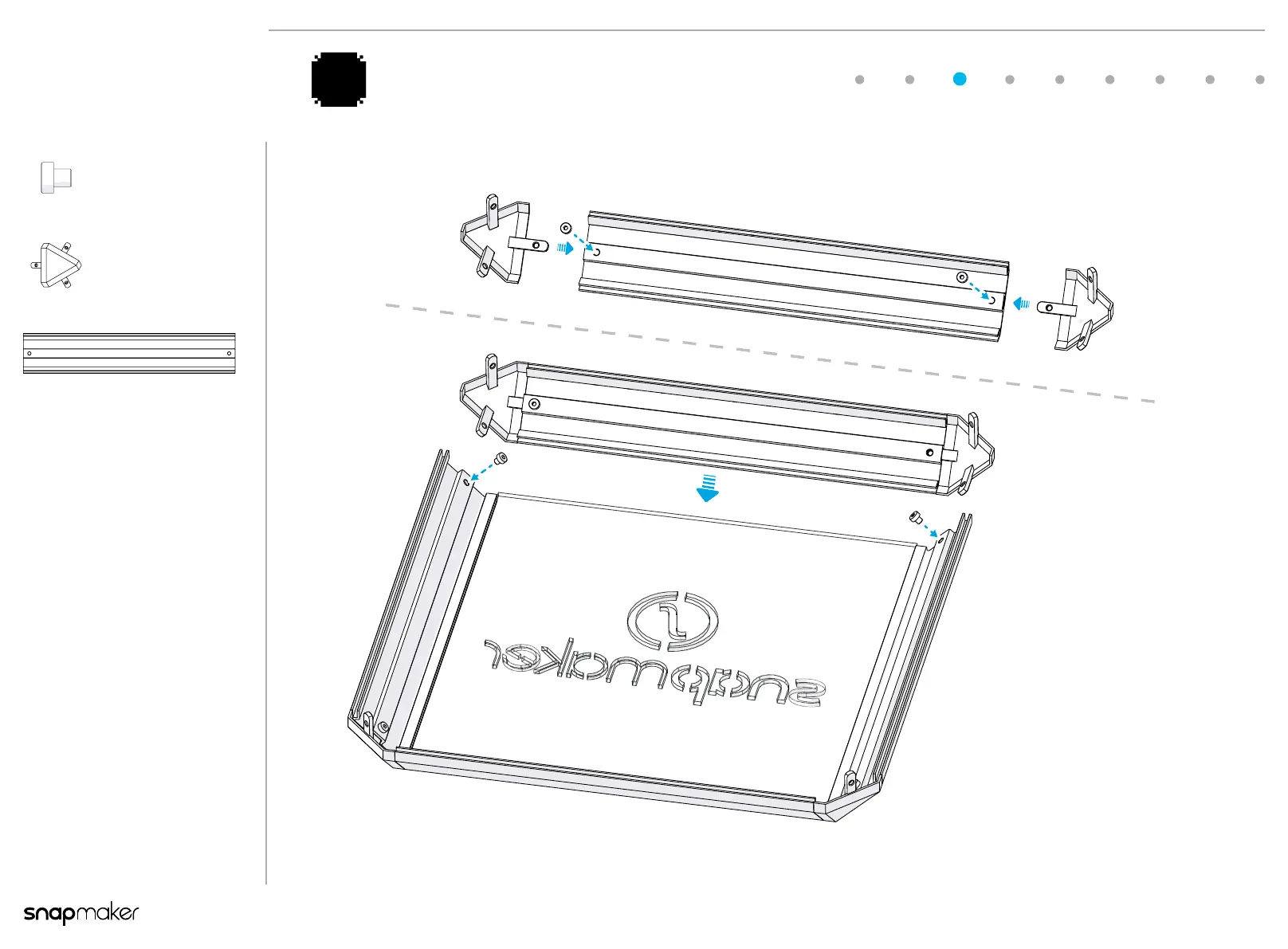 snapmaker

snapmaker