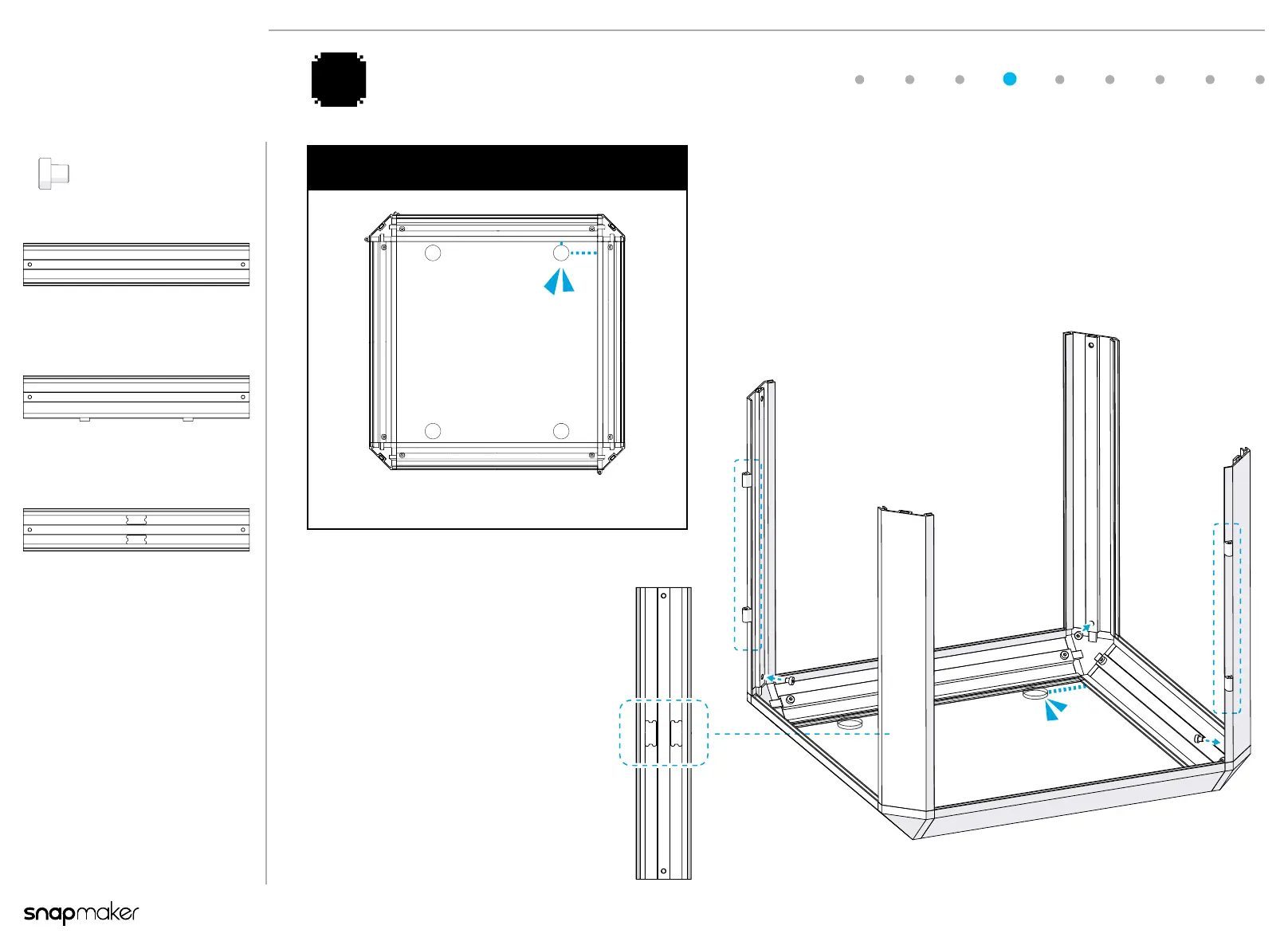 snapmaker