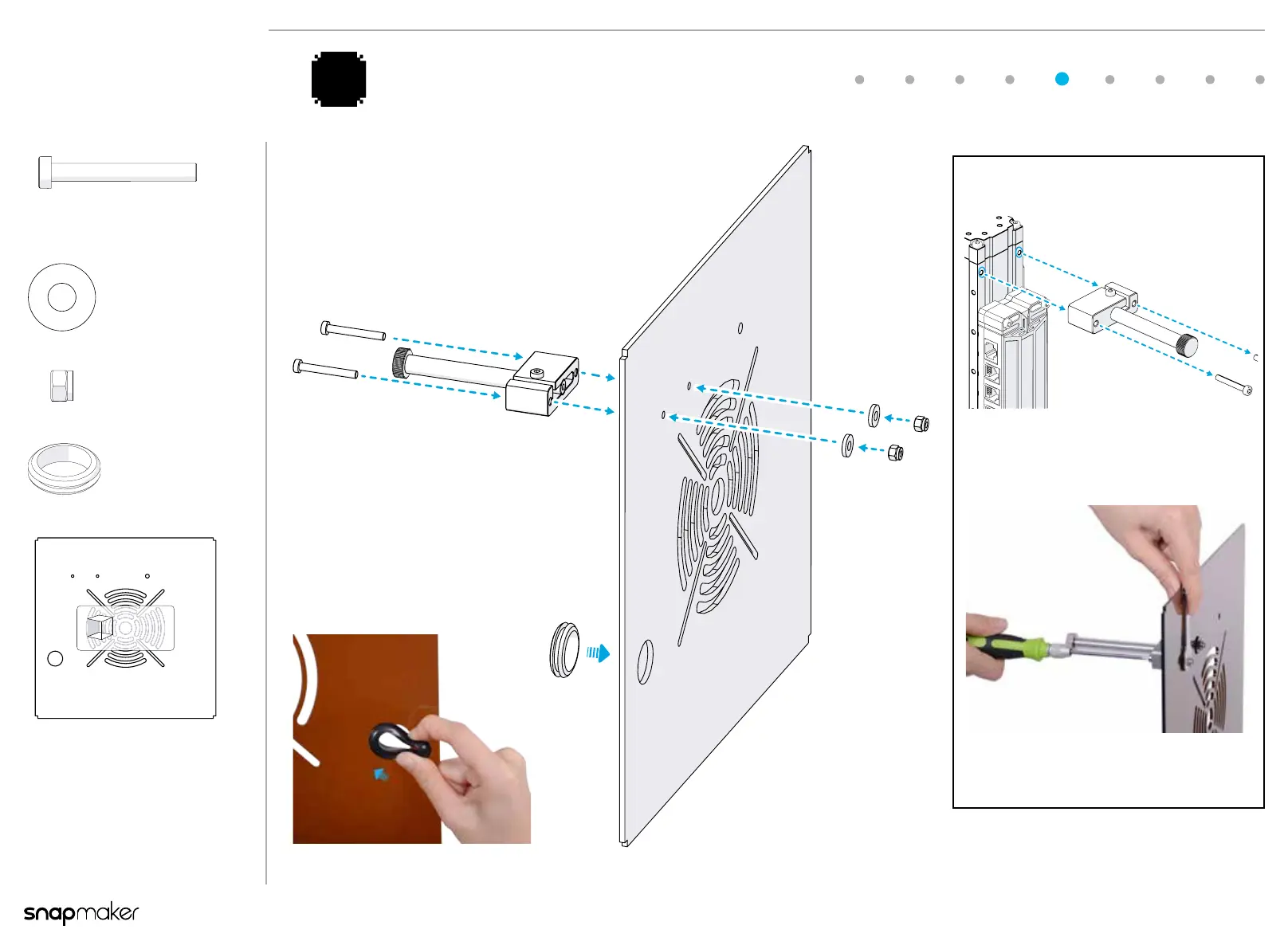 snapmaker