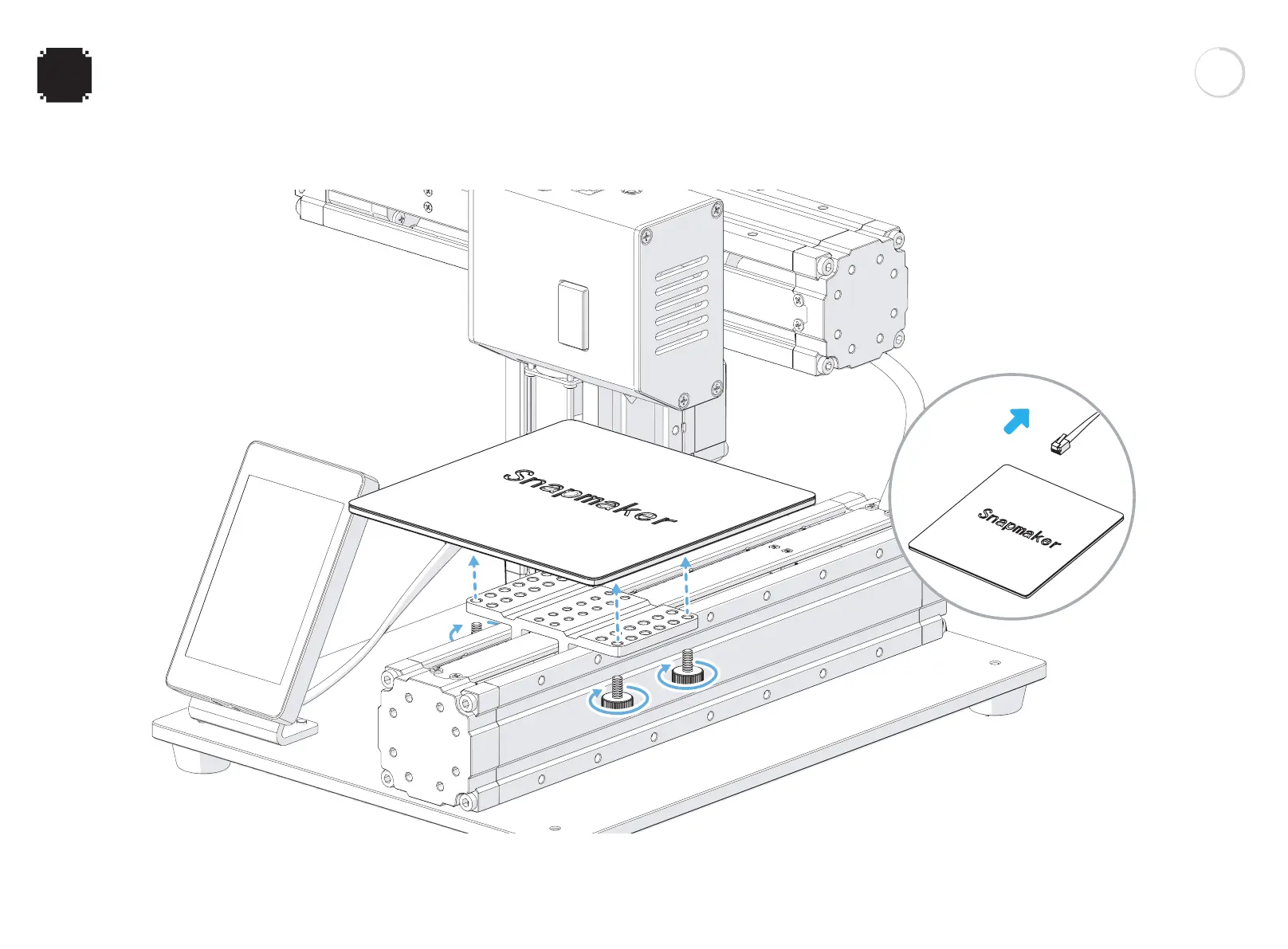 Snapmaker

Snapmaker