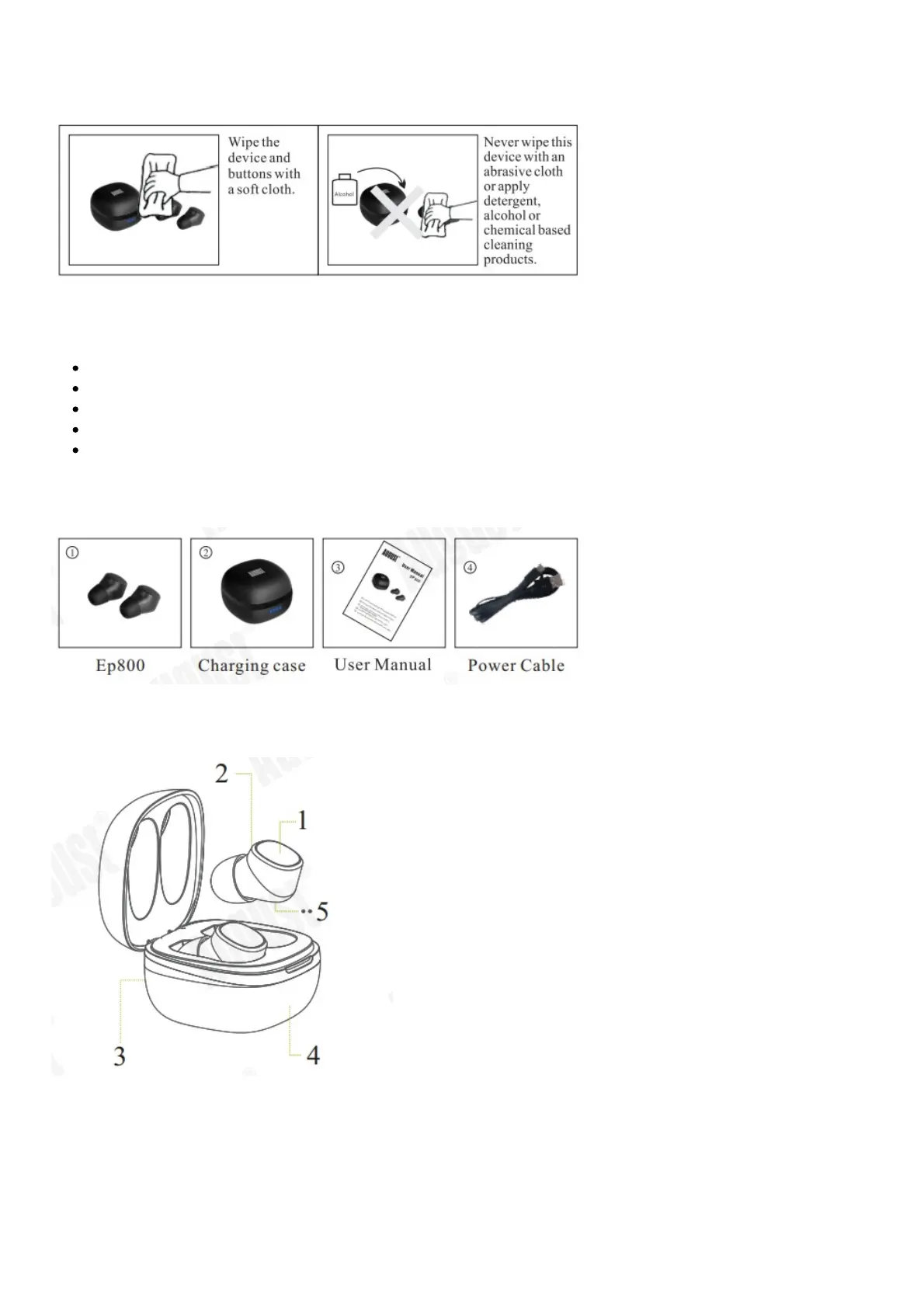 Wipe the device and buttons with a soft cloth.

Alcohol

Never wipe this device with an abrasive cloth or apply detergent, alcohol or chemical based cleaning products.

①

Ep800

②

Charging case

③ AUGUST User Manual EP800

User Manual

④

Power Cable

2

1

5

3

4