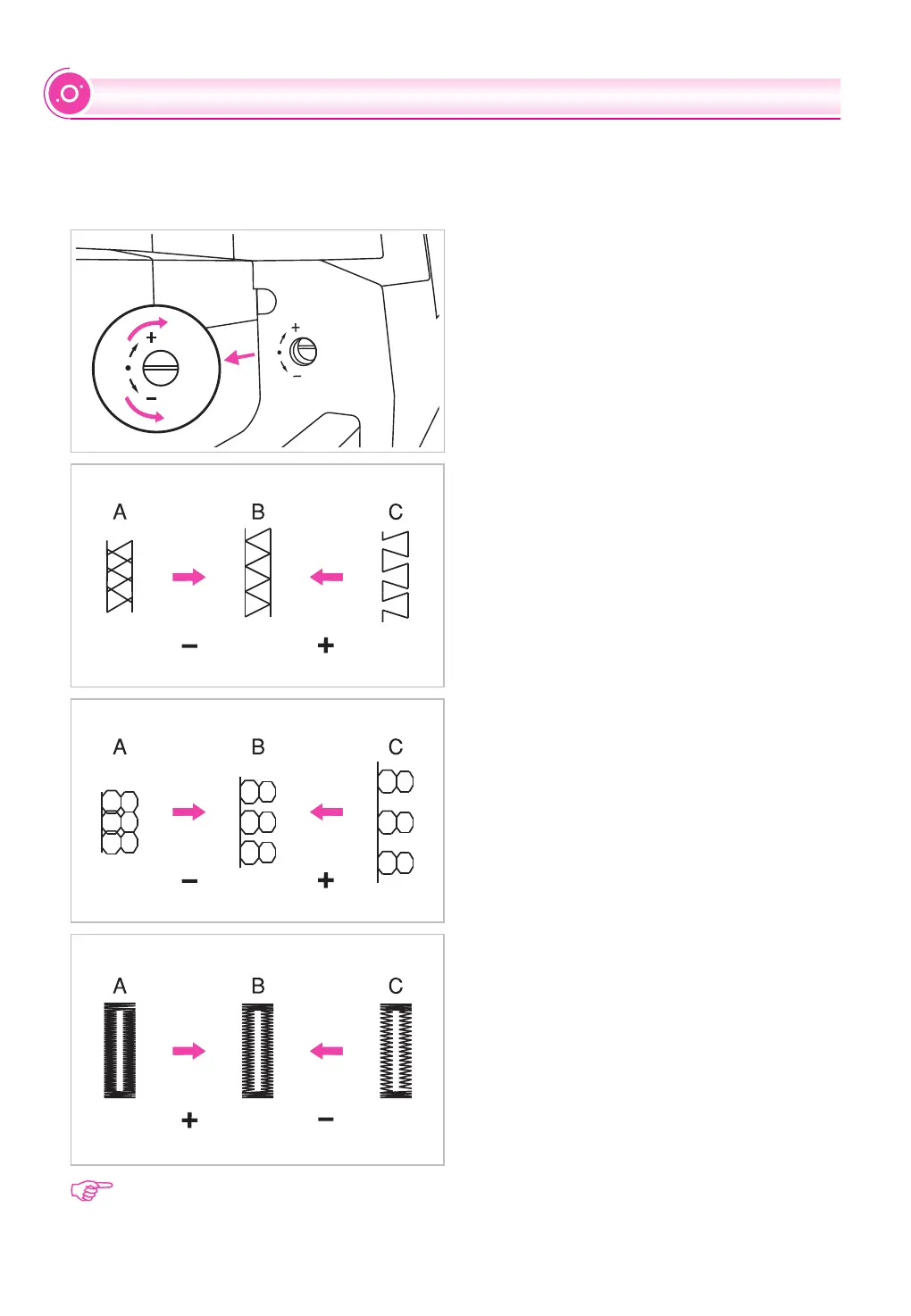 +

−

+

−

A

B

C

−

+

A

B

C

−

+

A

B

C

+

−