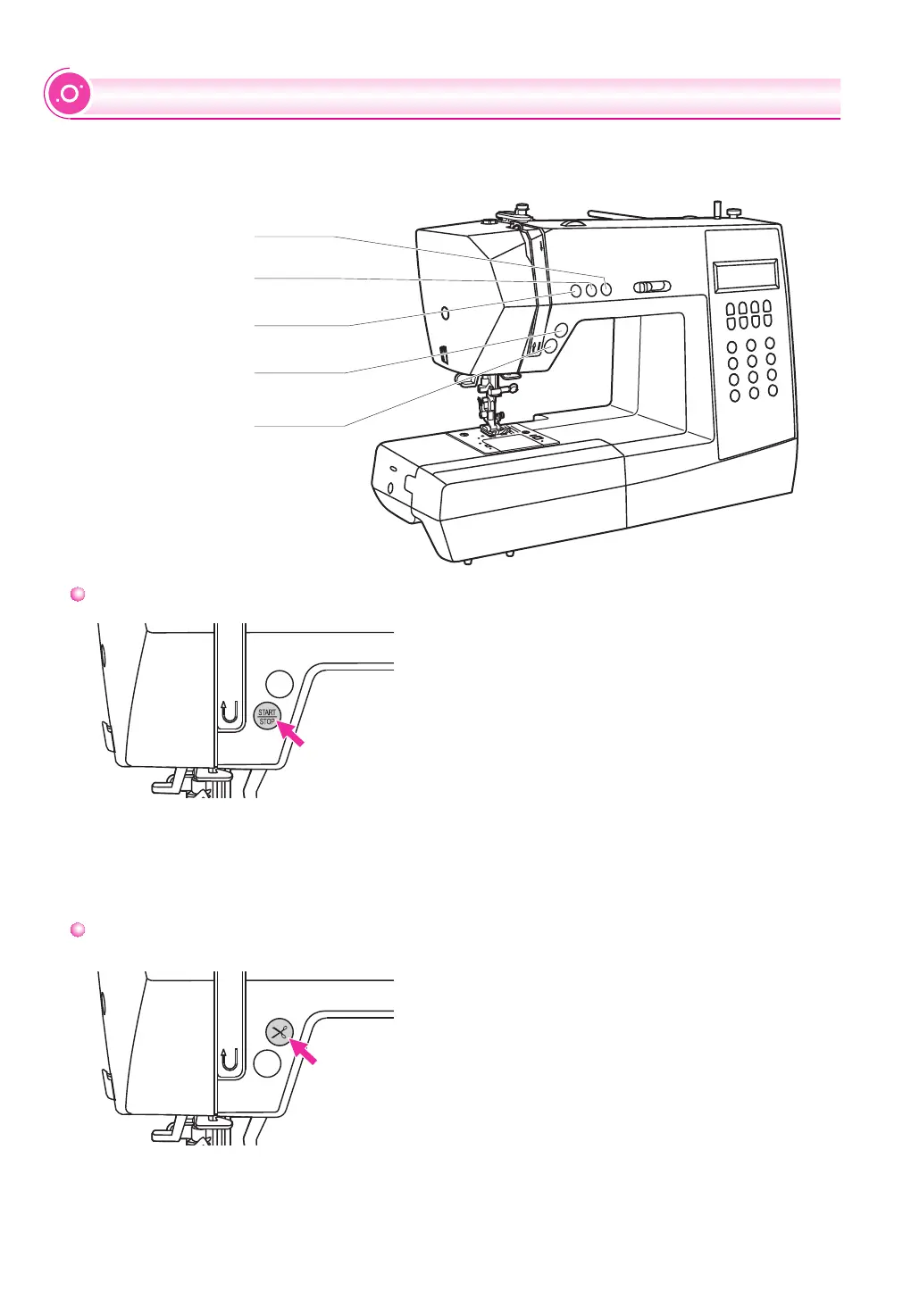 START
STOP