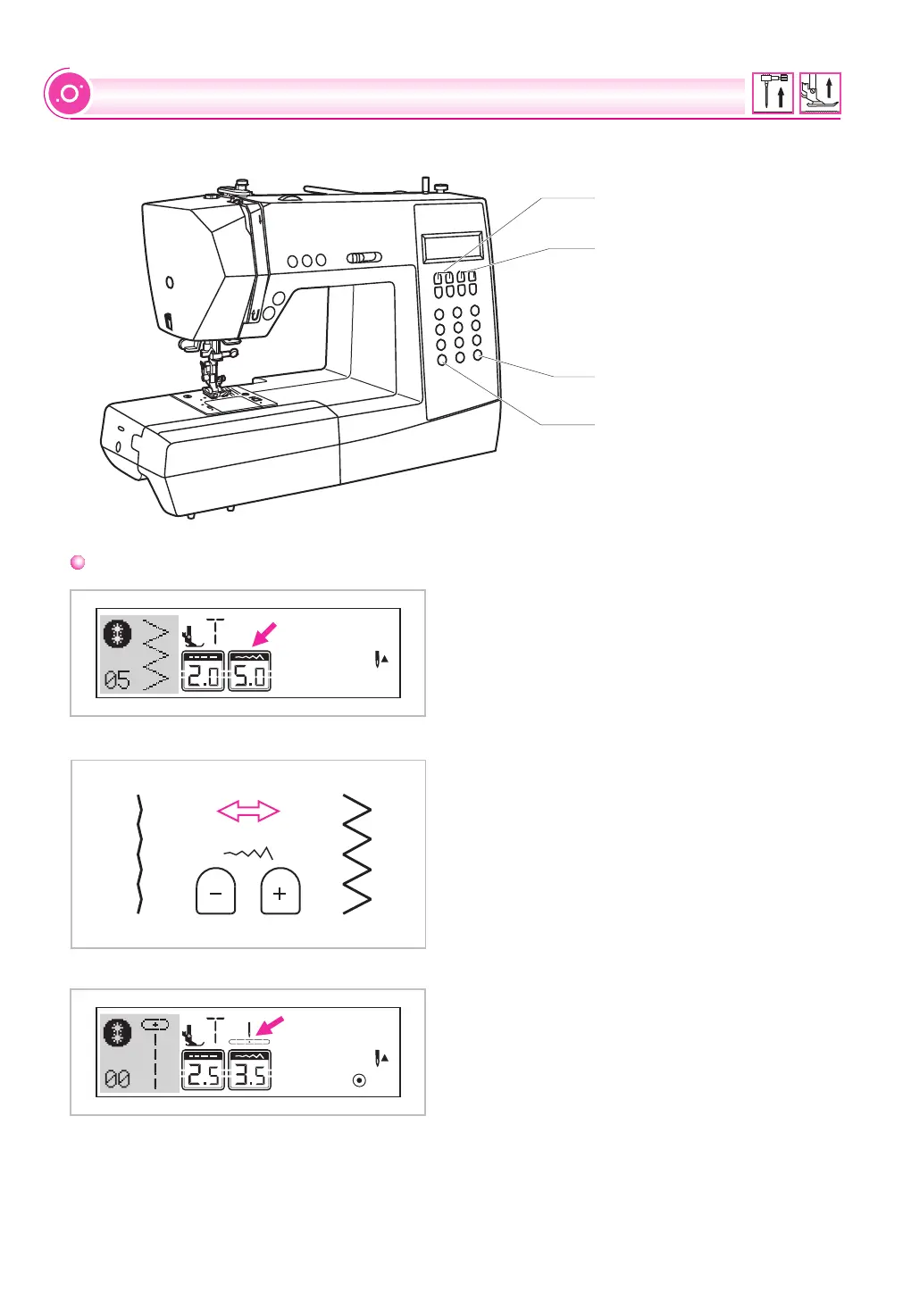 05

2.0 5.0

−

+

00

2.5 3.5