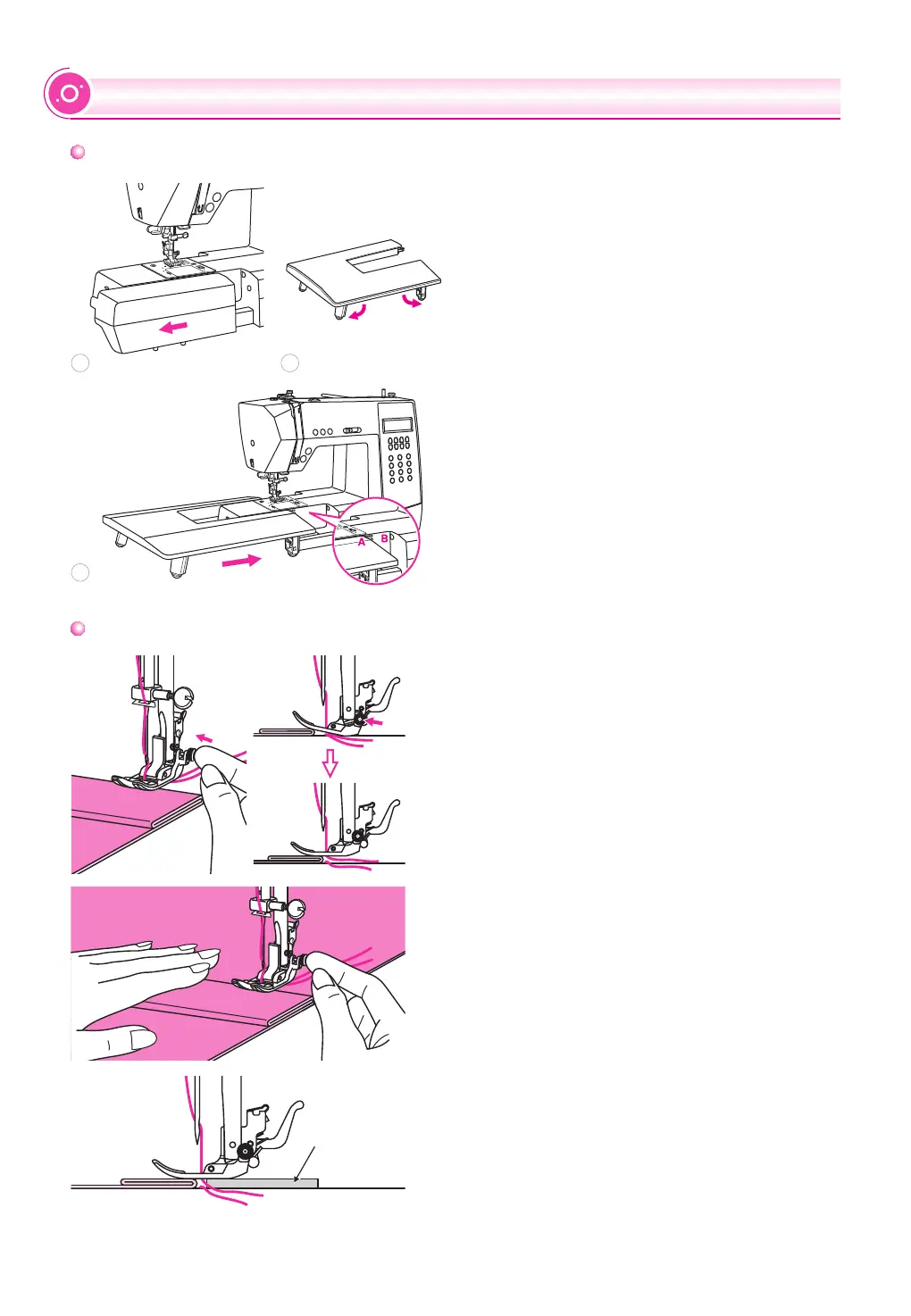 A B