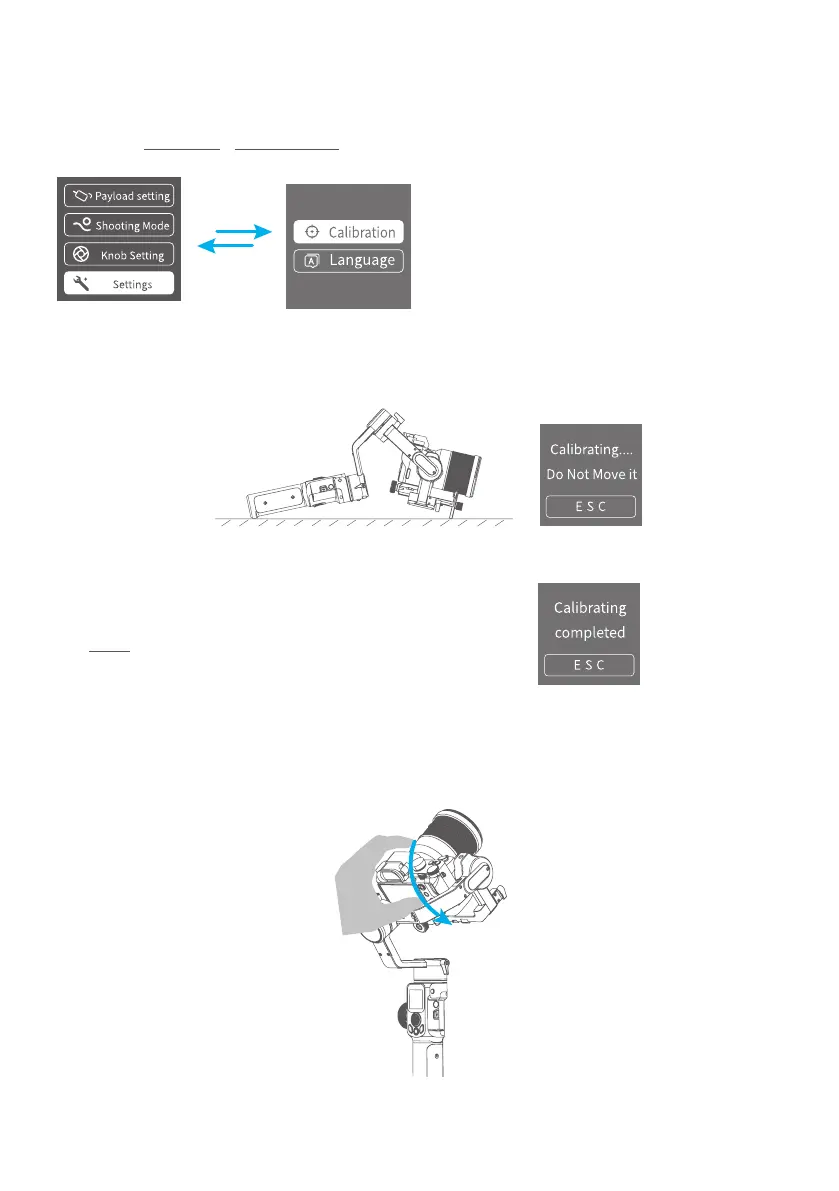 Payload setting
Shooting Mode
Knob Setting
Settings

Calibration
Language

Calibrating....
Do Not Move it
E S C

Calibrating
completed
E S C