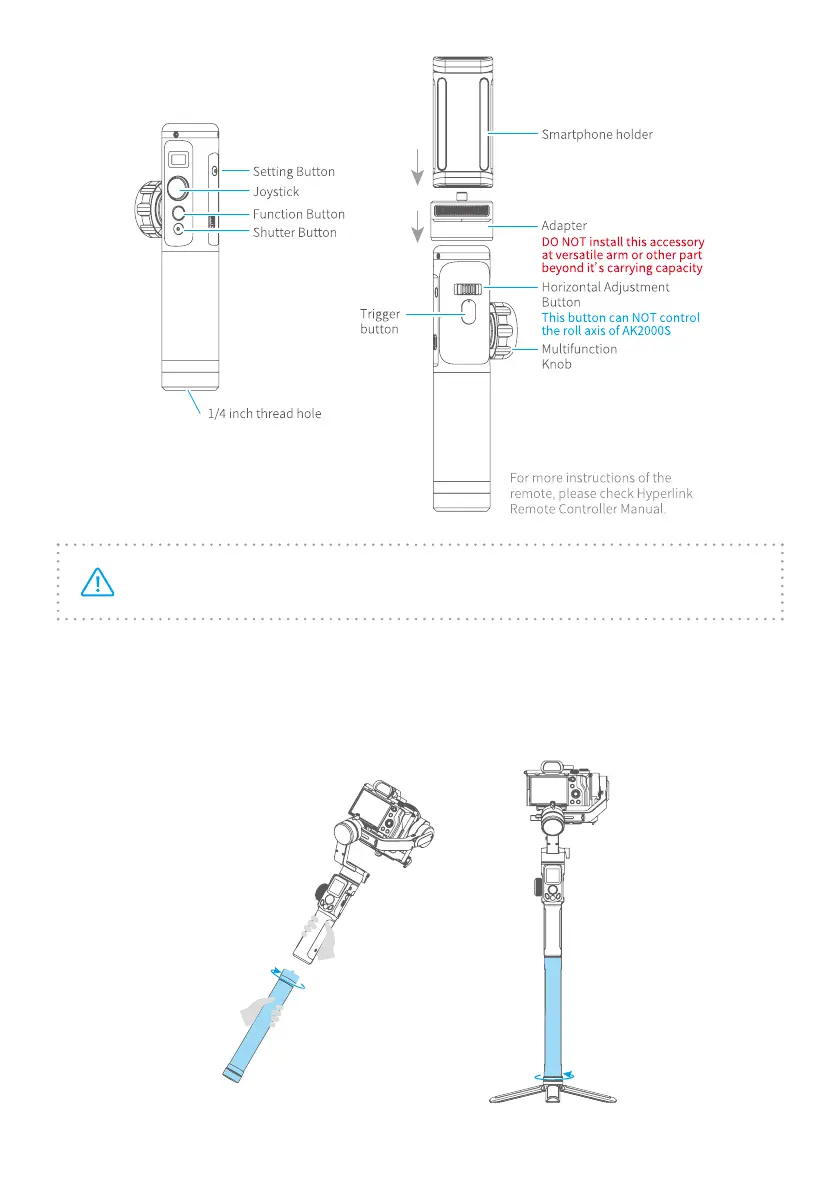 Setting Button
Joystick
Function Button
Shutter Button
1/4 inch thread hole

Smartphone holder
Adapter
DO NOT install this accessory at versatile arm or other part beyond it's carrying capacity
Horizontal Adjustment Button
This button can NOT control the roll axis of AK2000S
Trigger button
Multifunction Knob

For more instructions of the remote, please check Hyperlink Remote Controller Manual.