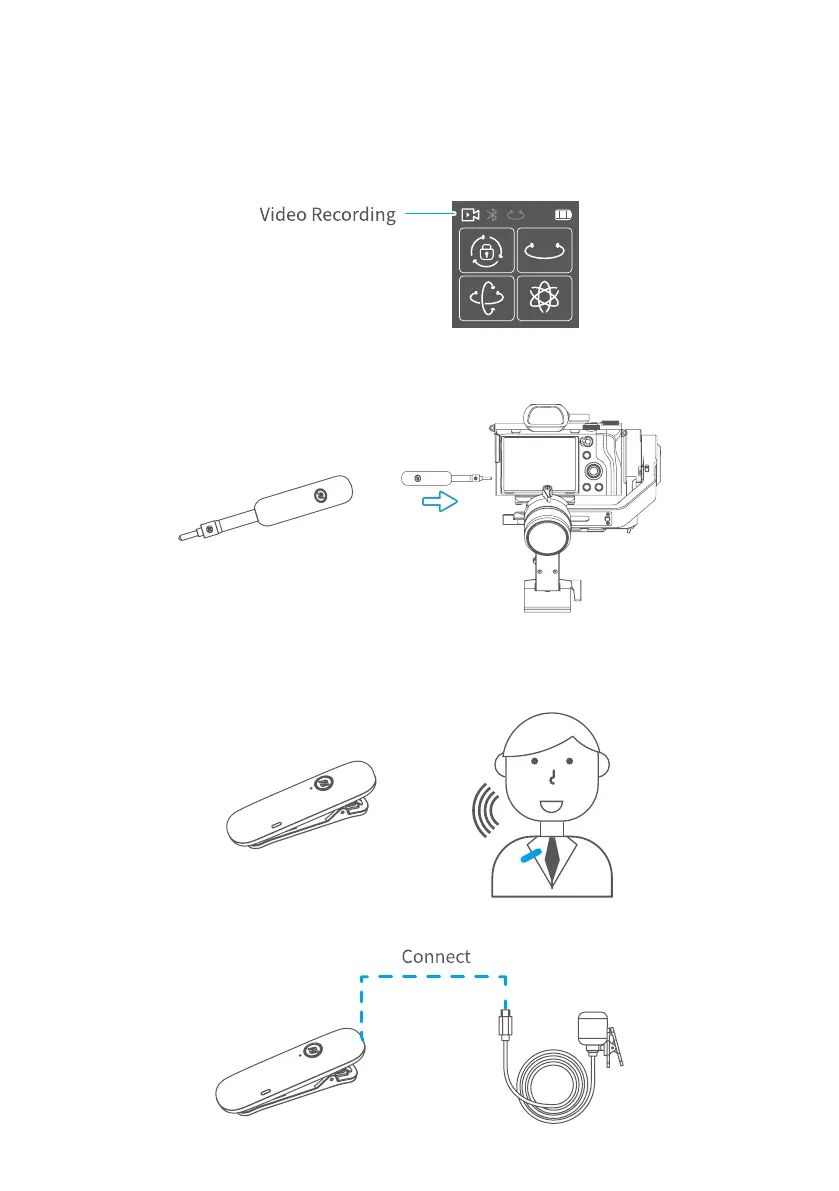 Video Recording

Connect