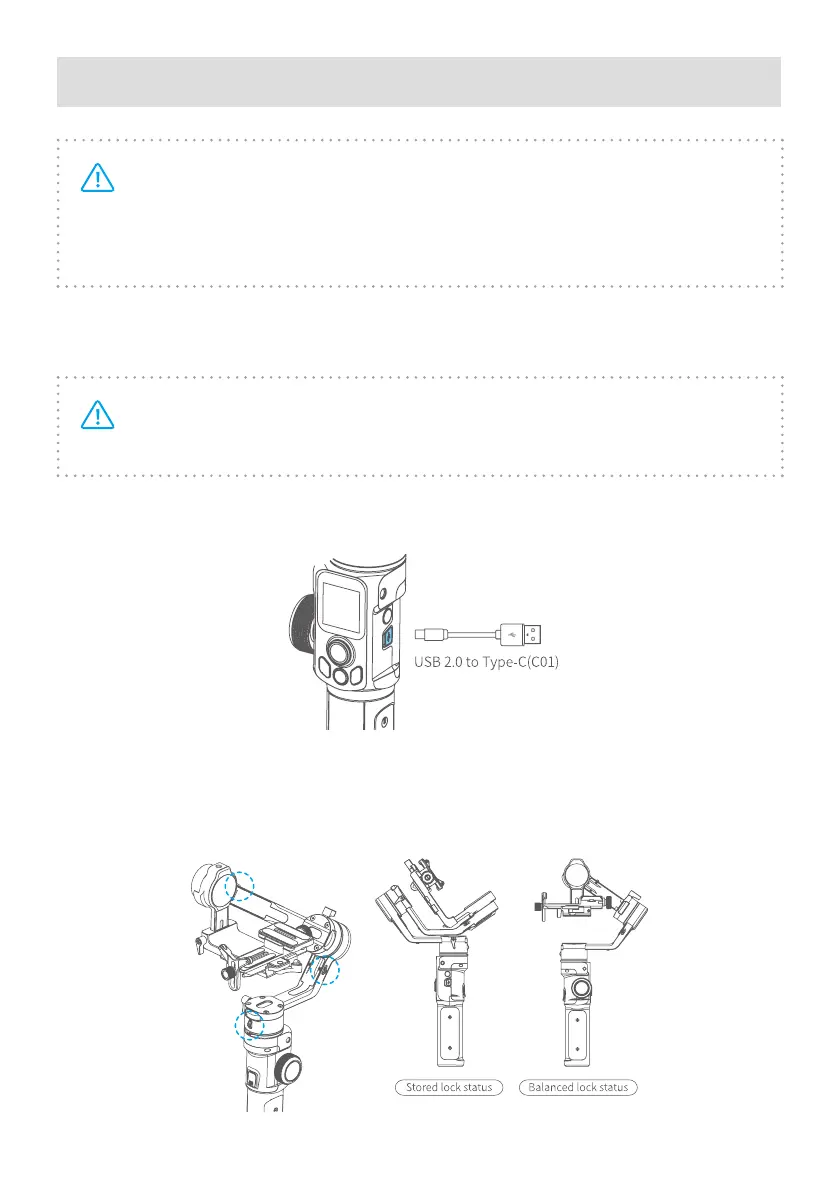 USB 2.0 to Type-C(C01)

Stored lock status

Balanced lock status