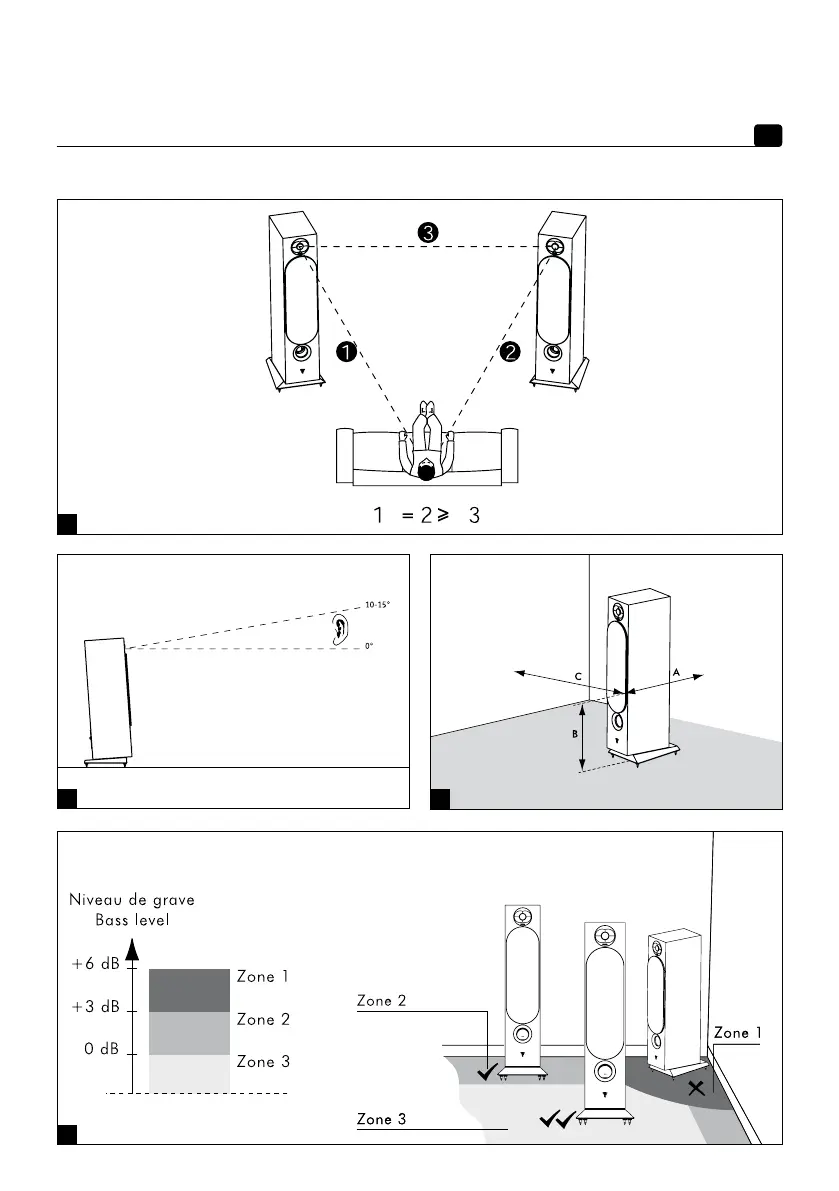 3

1

2

$1 = 2 \geqslant 3$

10-15°

0°

C

A

B

Niveau de grave
Bass level

+6 dB

+3 dB

0 dB

Zone 1

Zone 2

Zone 3

Zone 2

Zone 1

Zone 3