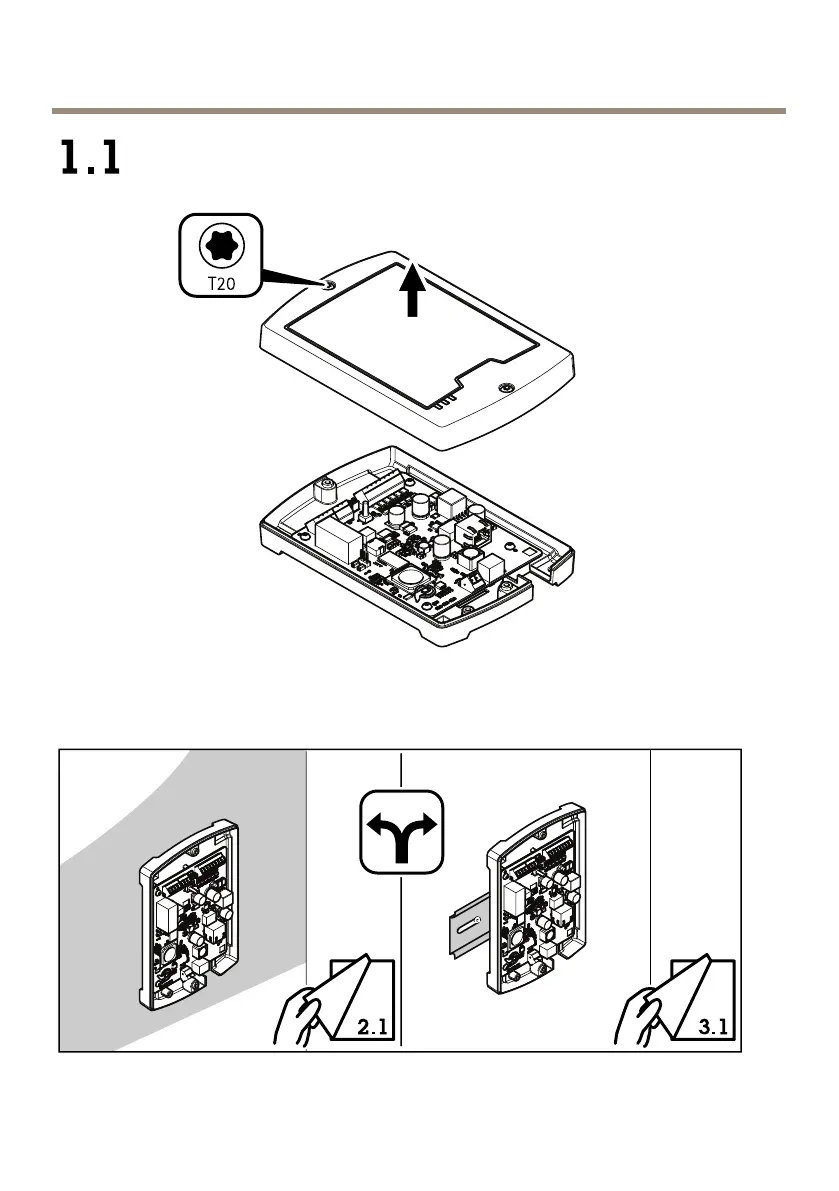 1.1

T20

2.1

3.1